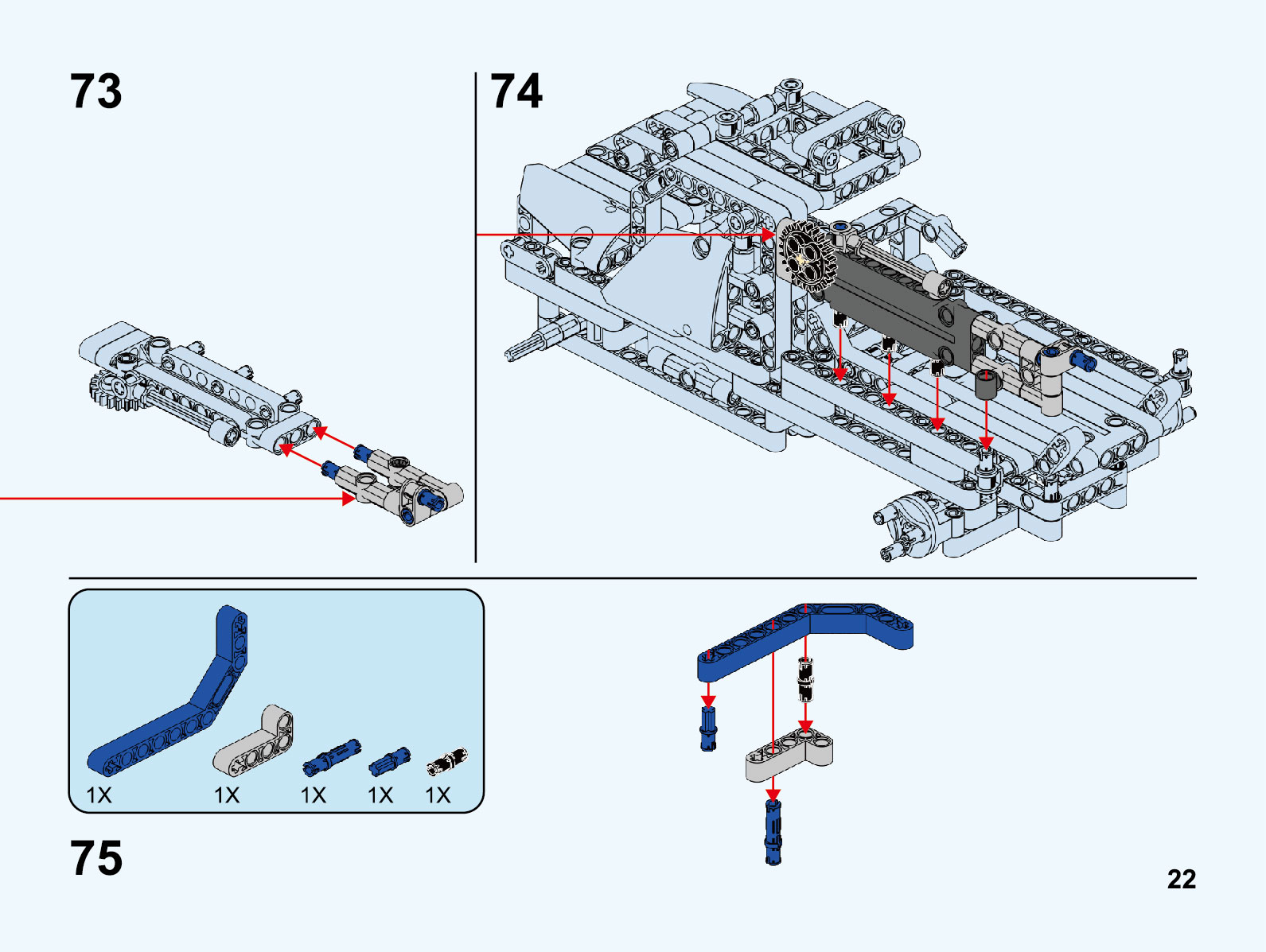 73

74

1X 1X 1X 1X 1X

75

22