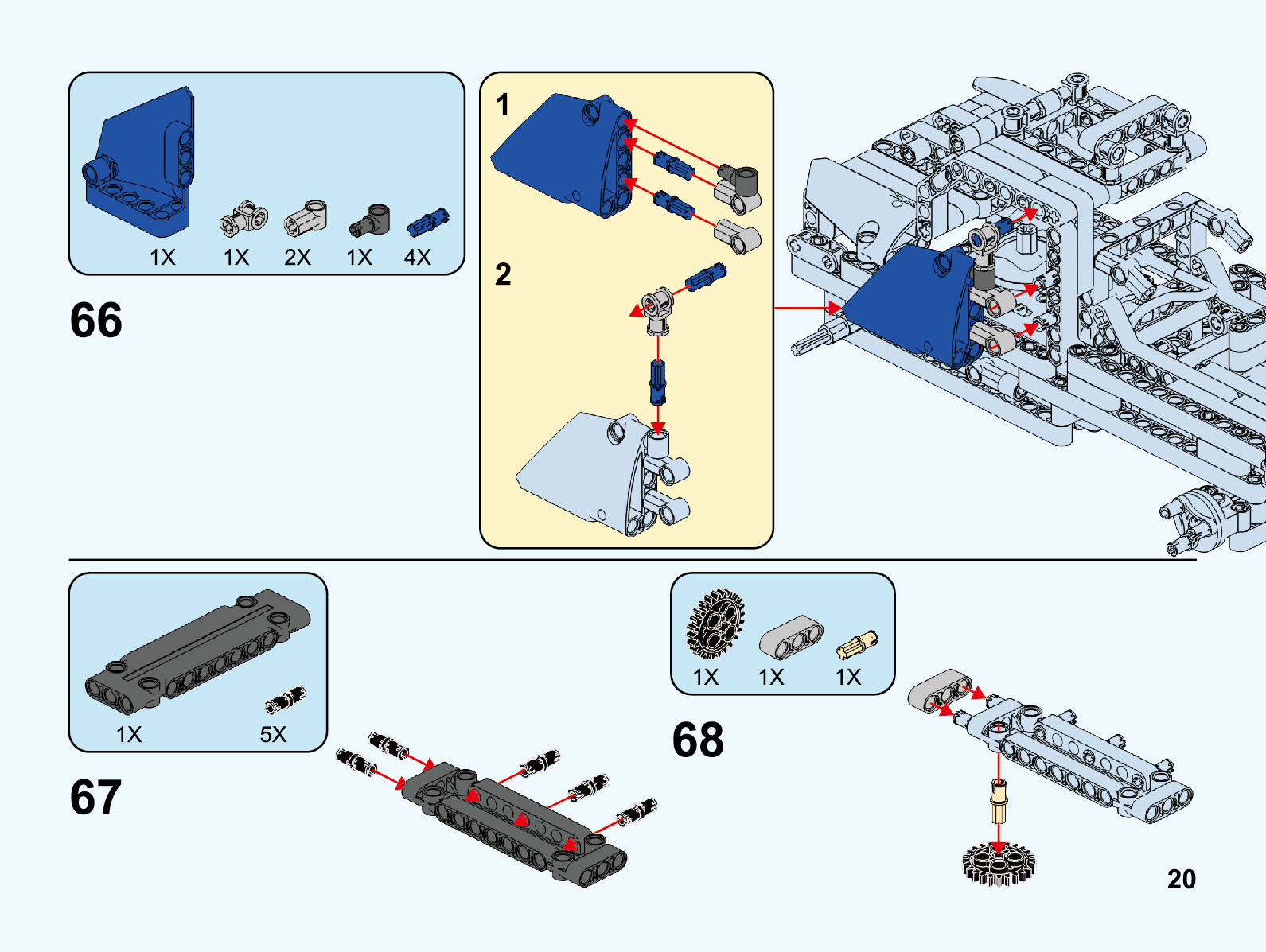 1X 1X 2X 1X 4X

66

1

2

1X 5X

67

1X 1X 1X

68

20