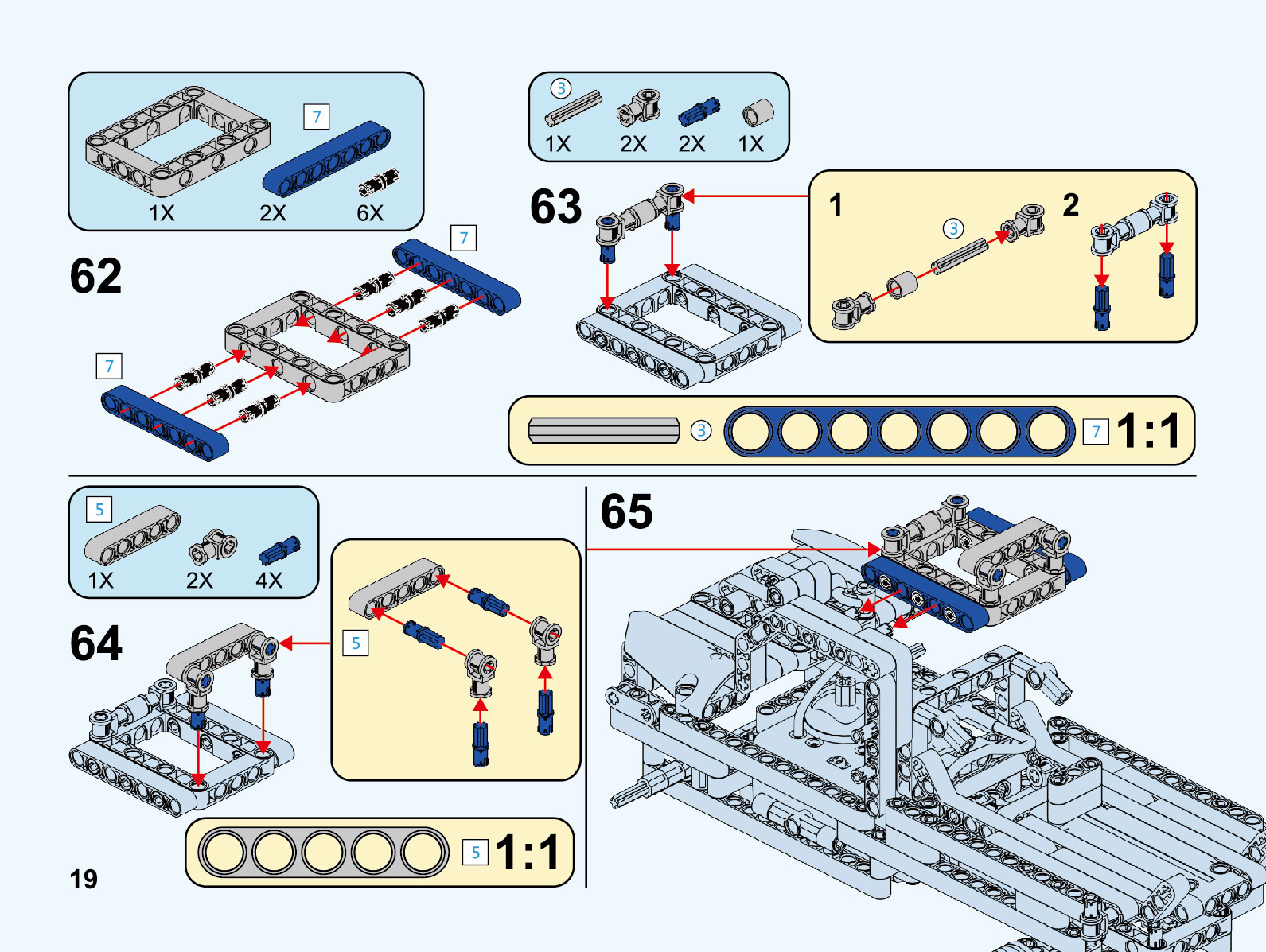 7
1X 2X 6X

62

7

7

3
1X 2X 2X 1X

63

1
3
2

3
7
1:1

5
1X 2X 4X

64

5

5
1:1

65

19