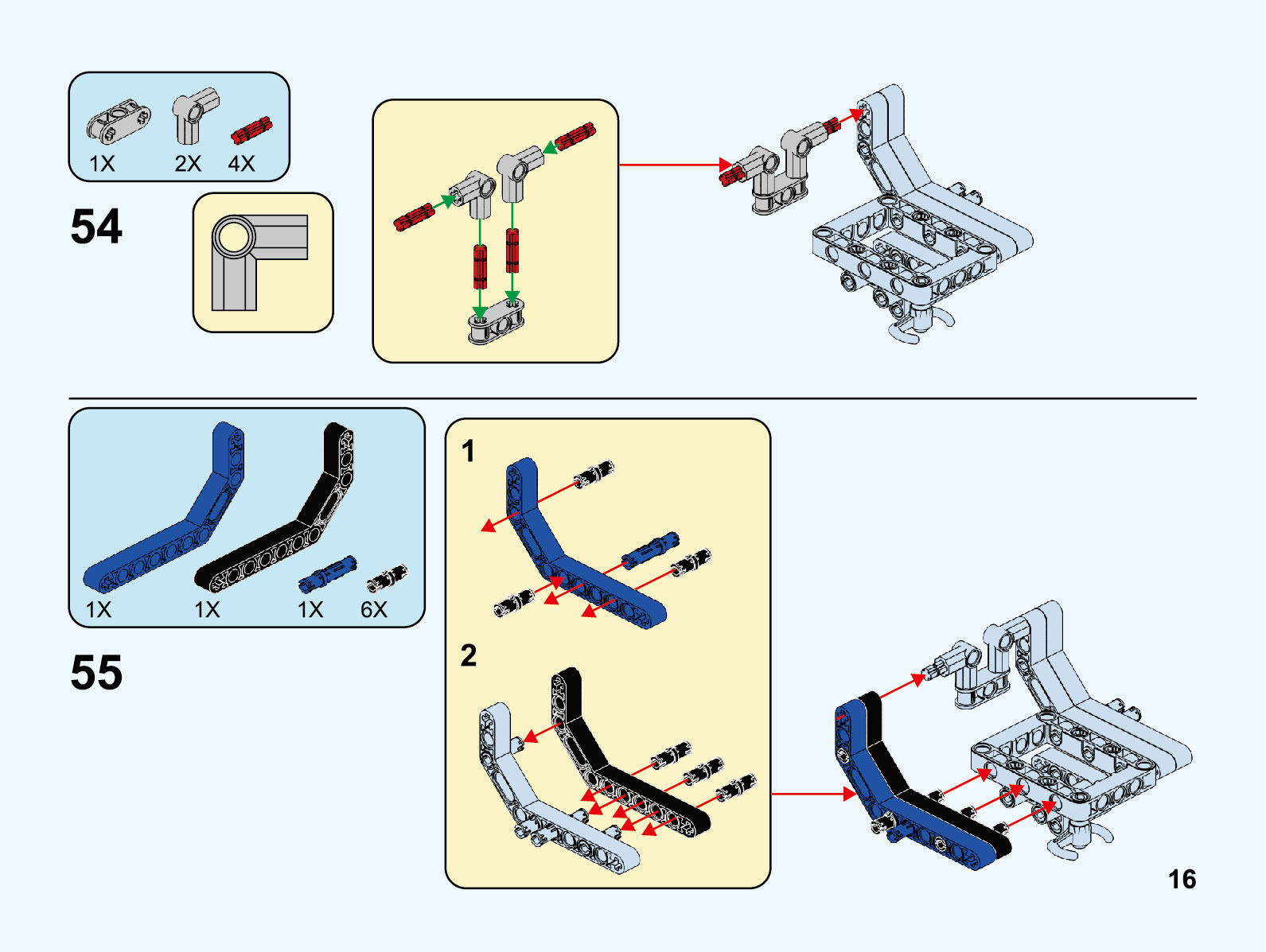 1X 2X 4X

54

1X 1X 1X 6X

55

1

2

16