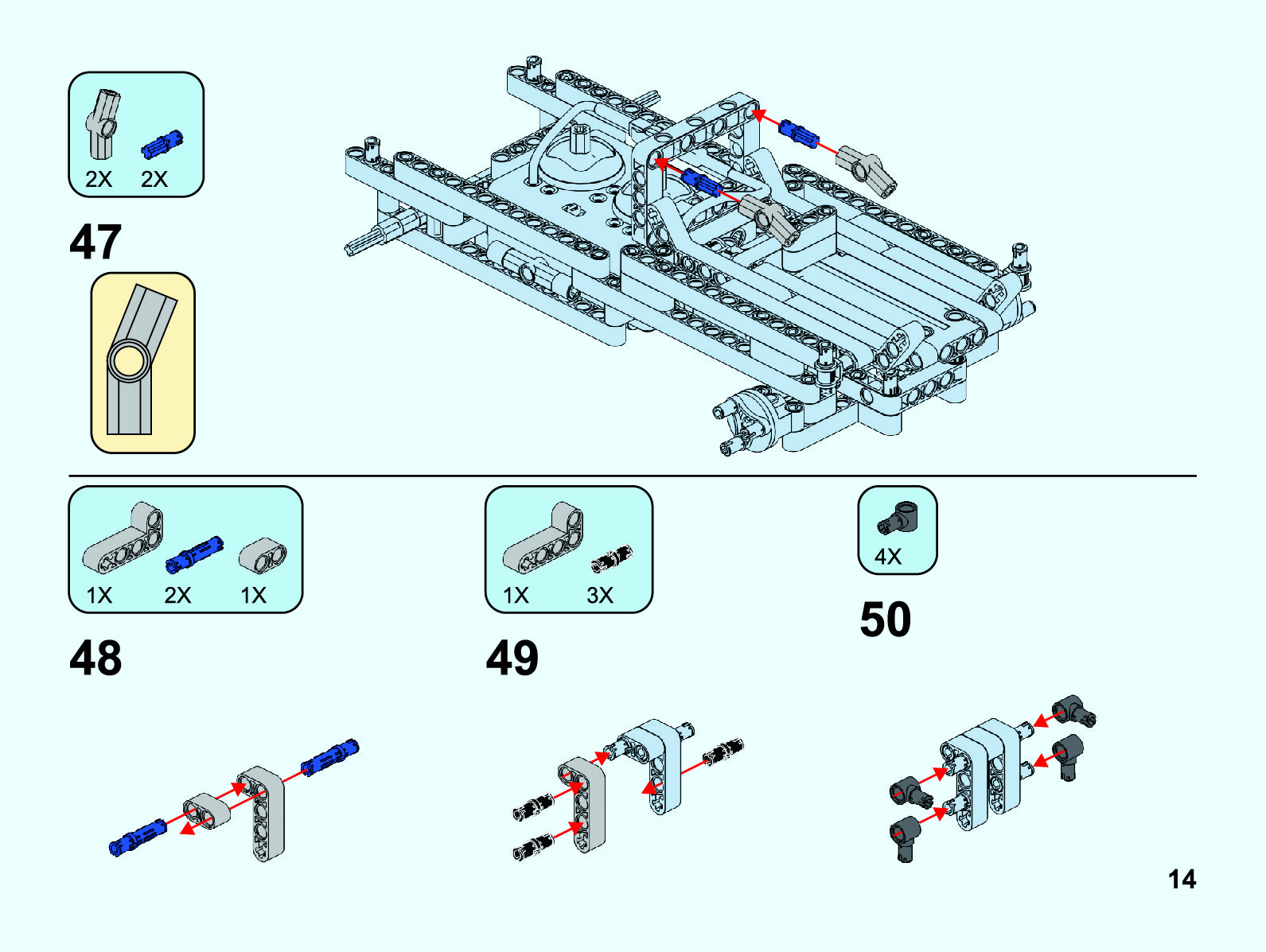 2X 2X

47

1X 2X 1X

48

1X 3X

49

4X

50

14