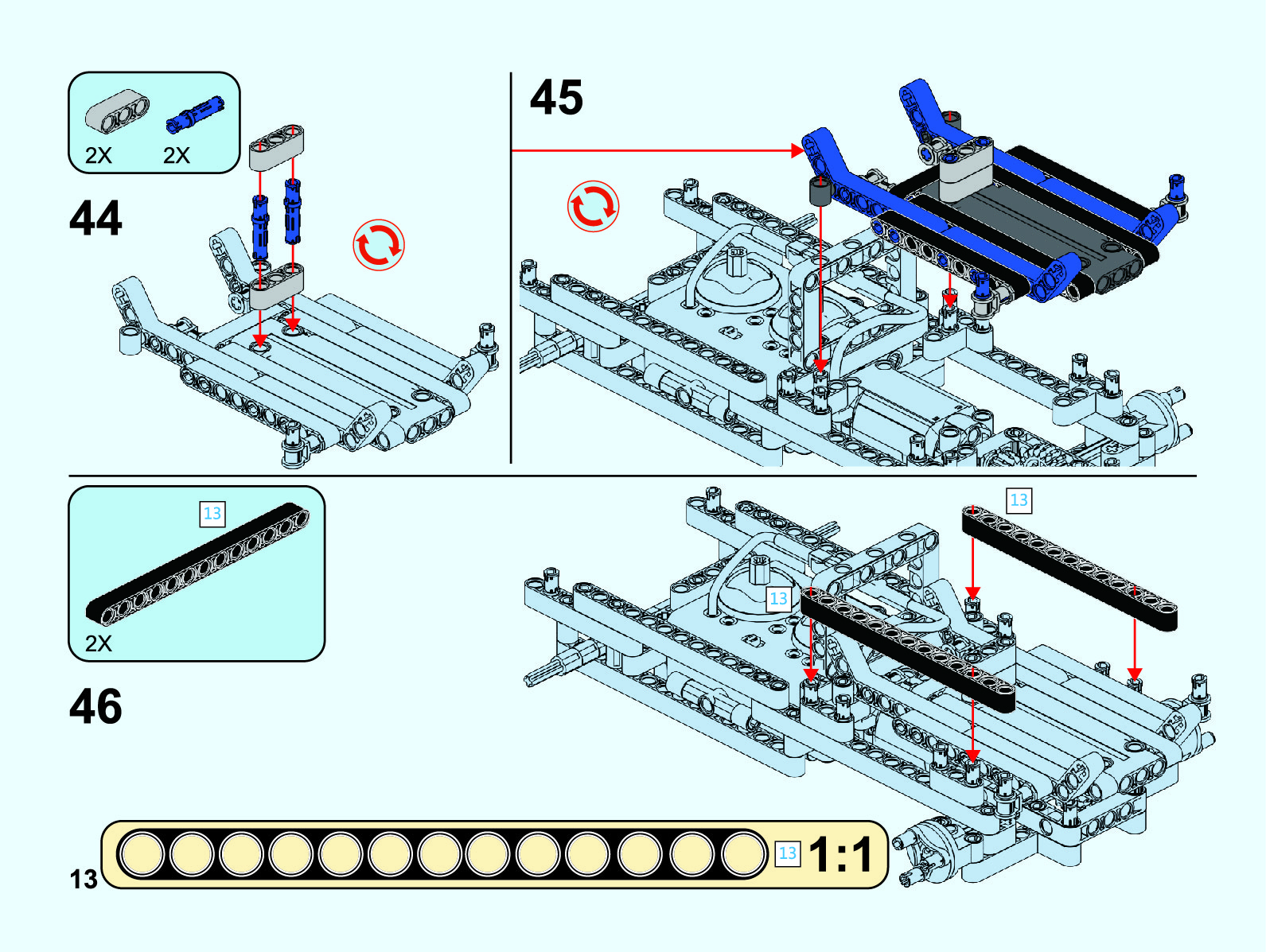 2X 2X

44

45

13

2X

46

13

13

13 1:1

13