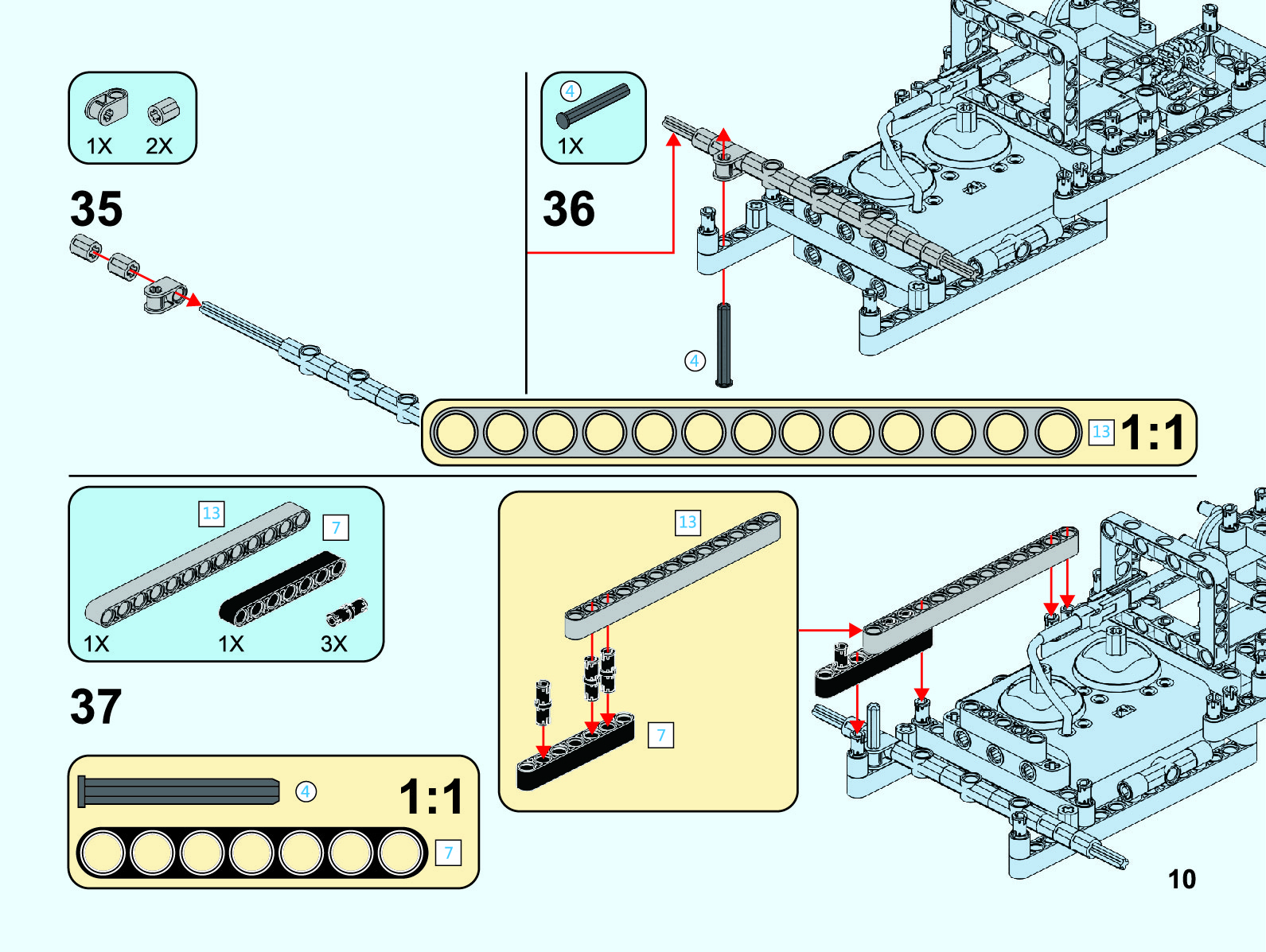 1X 2X

35

4
1X

36

4

13 1:1

13 7
1X 1X 3X

37

4 1:1
7

13

7

10