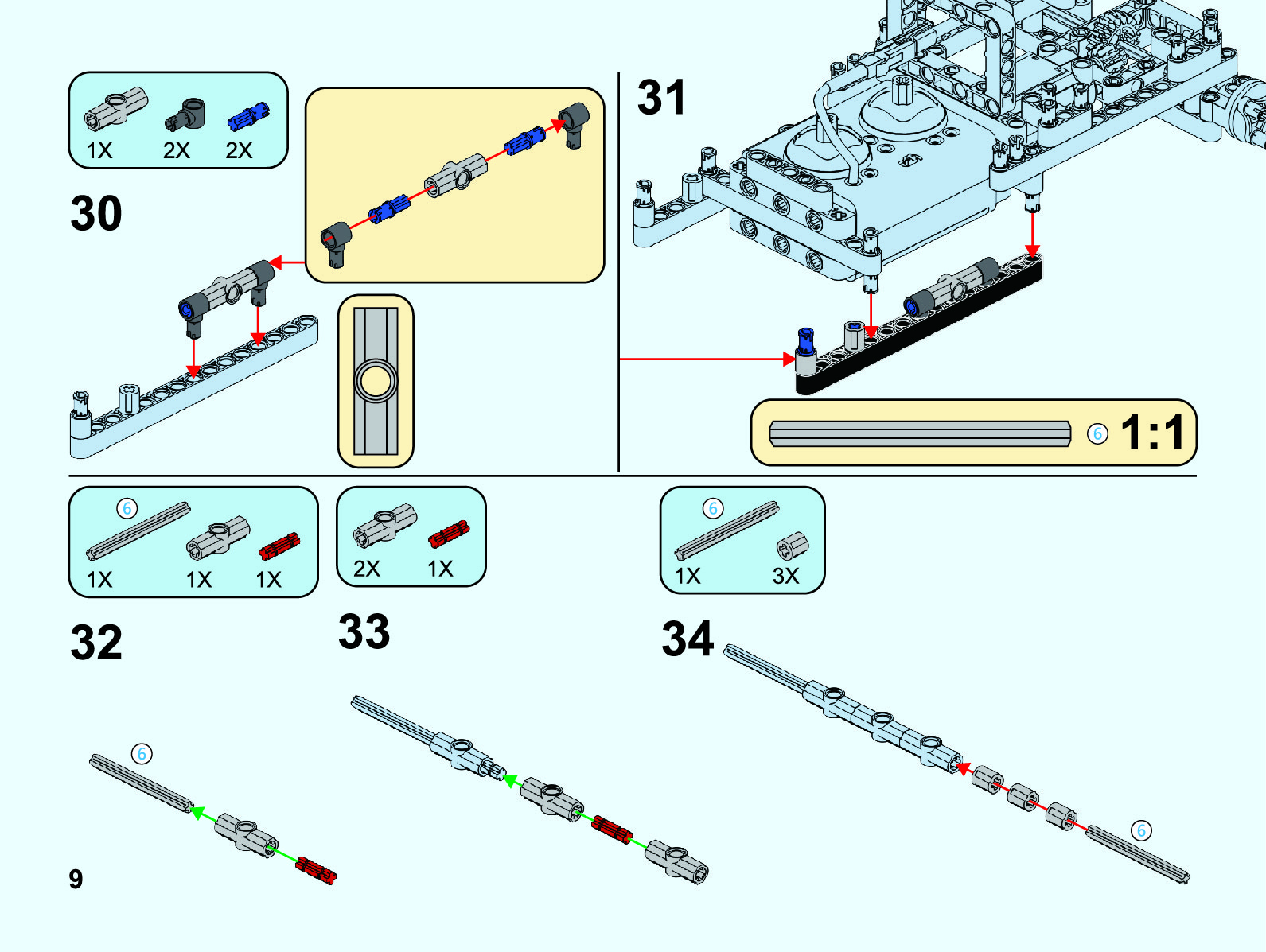 1X 2X 2X

30

31

6 1:1

6
1X 1X 1X

2X 1X

6
1X 3X

32

33

34

6

6

9