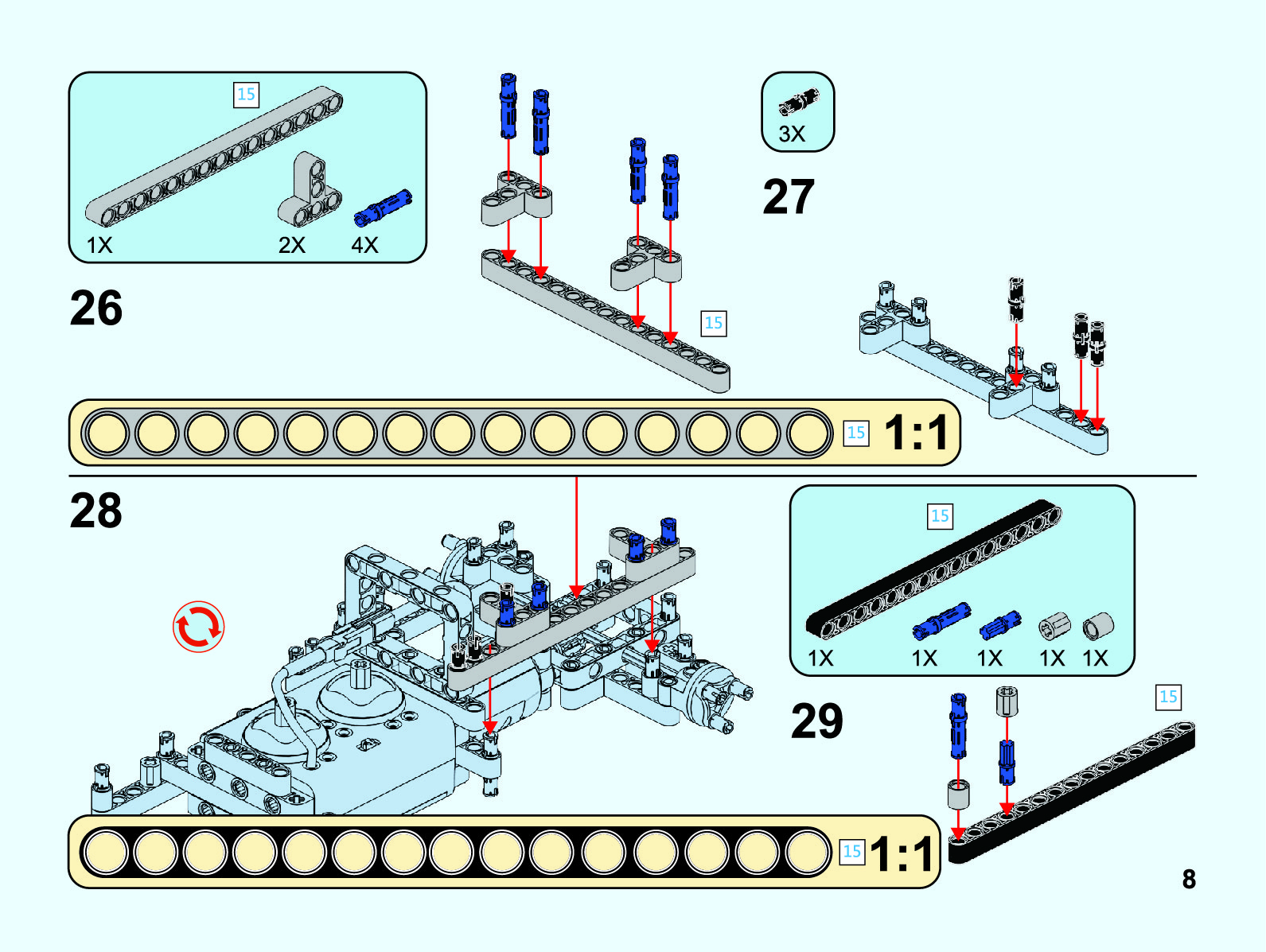 15

1X 2X 4X

26

15

3X

27

15 1:1

28

15

1X 1X 1X 1X 1X

29

15

15 1:1

8