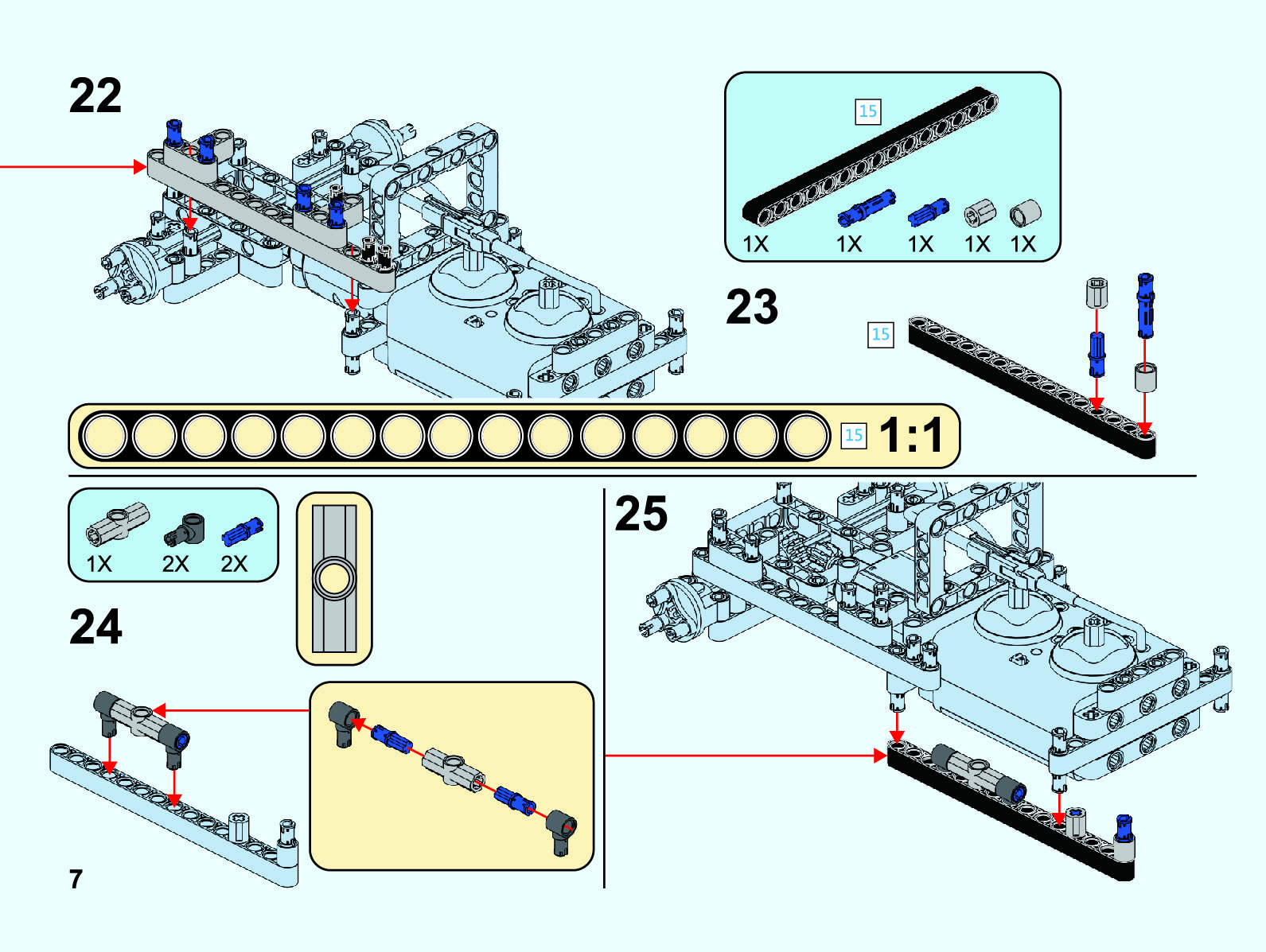 22

15

1X 1X 1X 1X 1X

23

15

15 1:1

1X 2X 2X

24

25

7