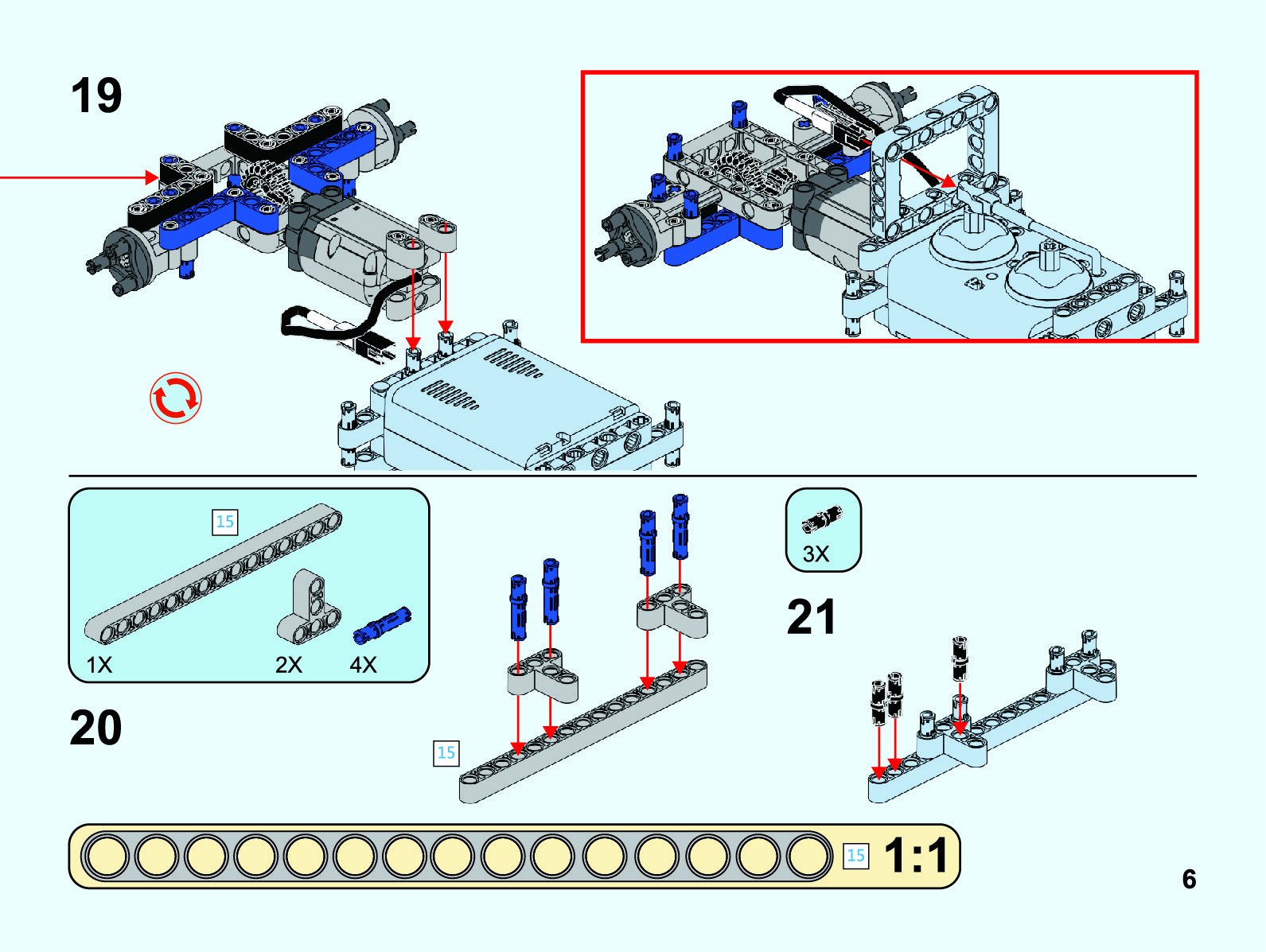 19

15

1X

2X

4X

20

15

3X

21

15 1:1

6