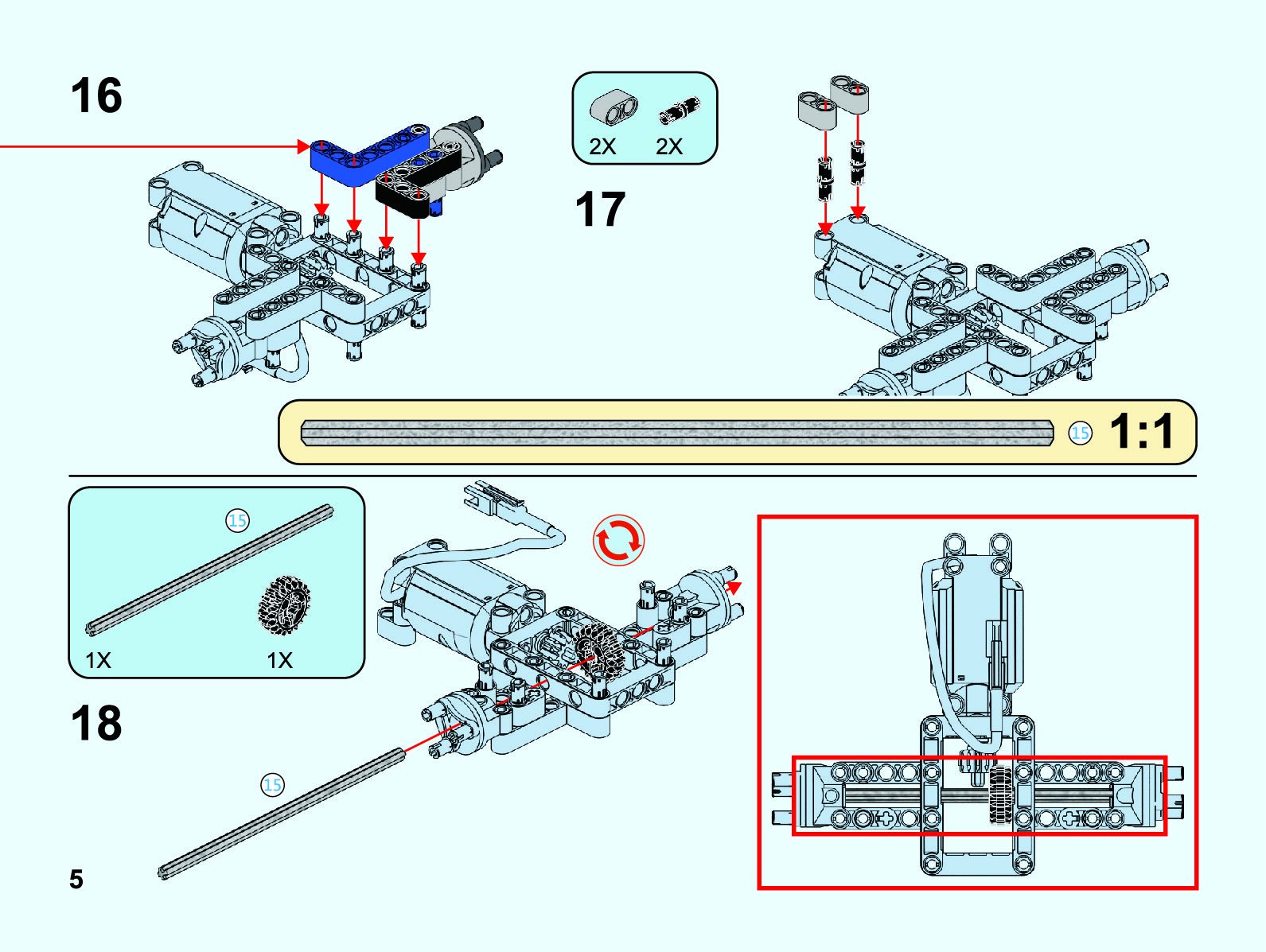 16

2X 2X

17

15 1:1

15

1X 1X

18

15

5