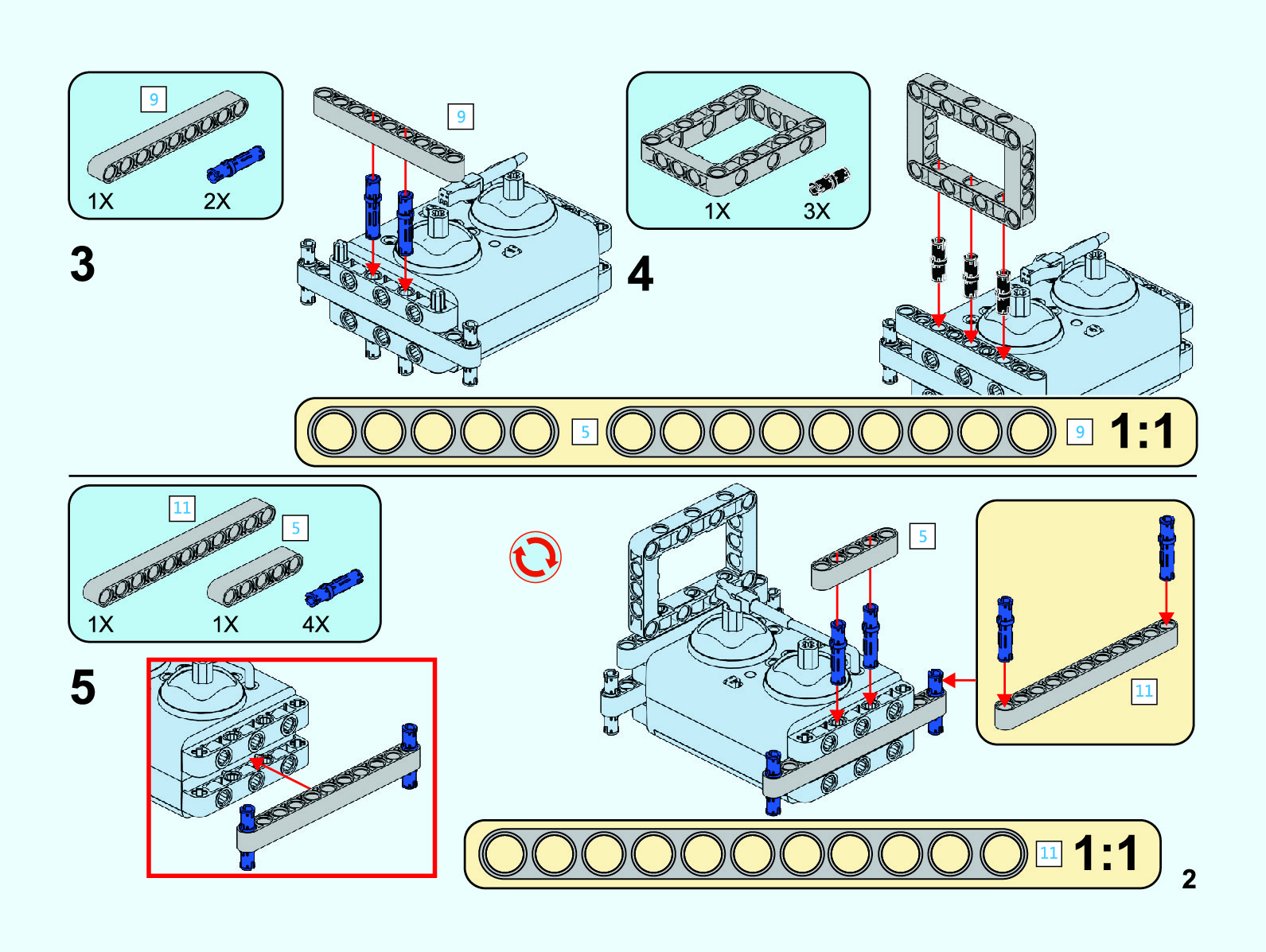 9

1X 2X

3

9

1X 3X

4

5 9 1:1

11

5

1X 1X 4X

5

5

11

11 1:1

2