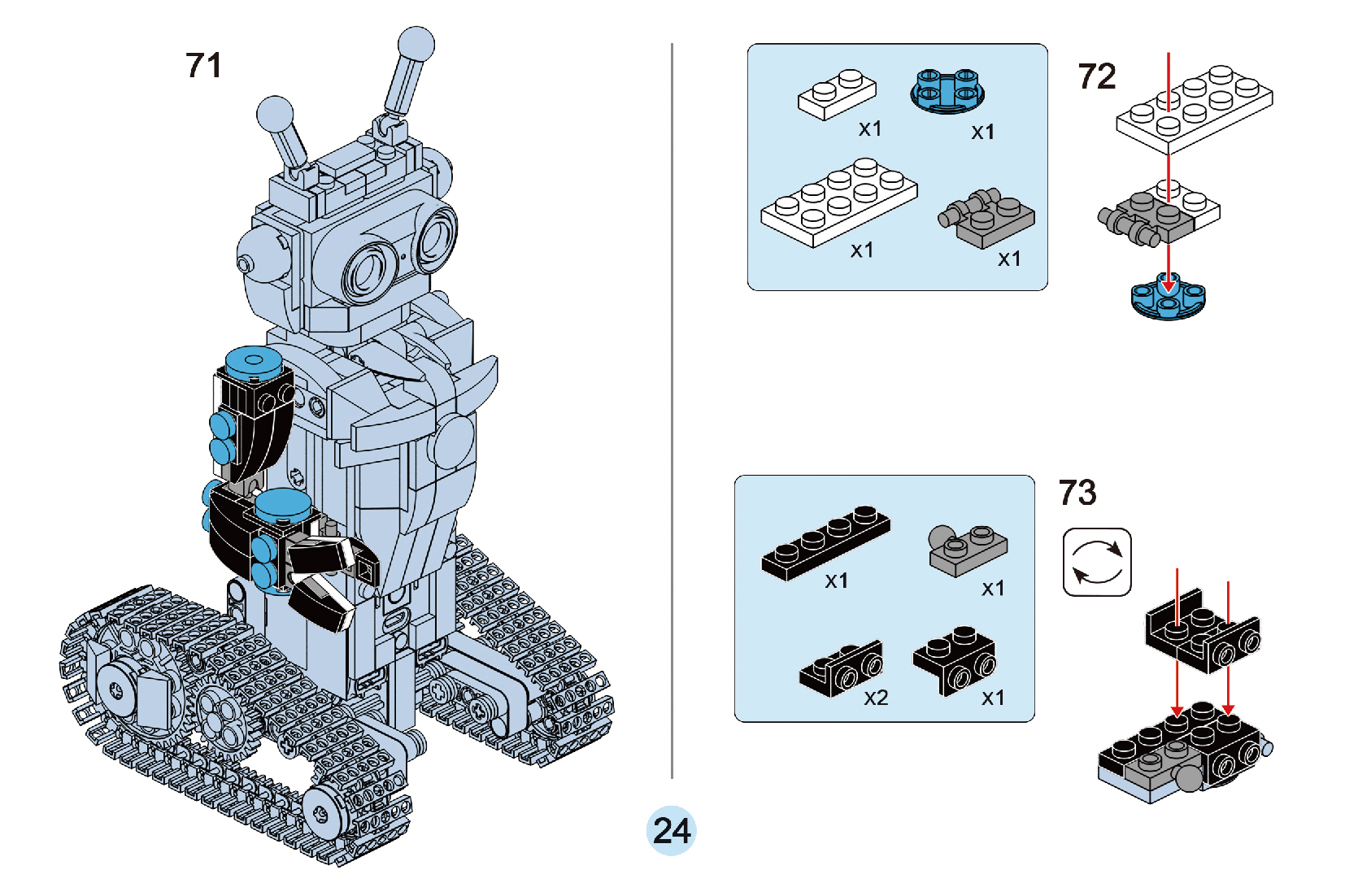 71

x1 x1

x1 x1

72

x1 x1

x2 x1

73

24