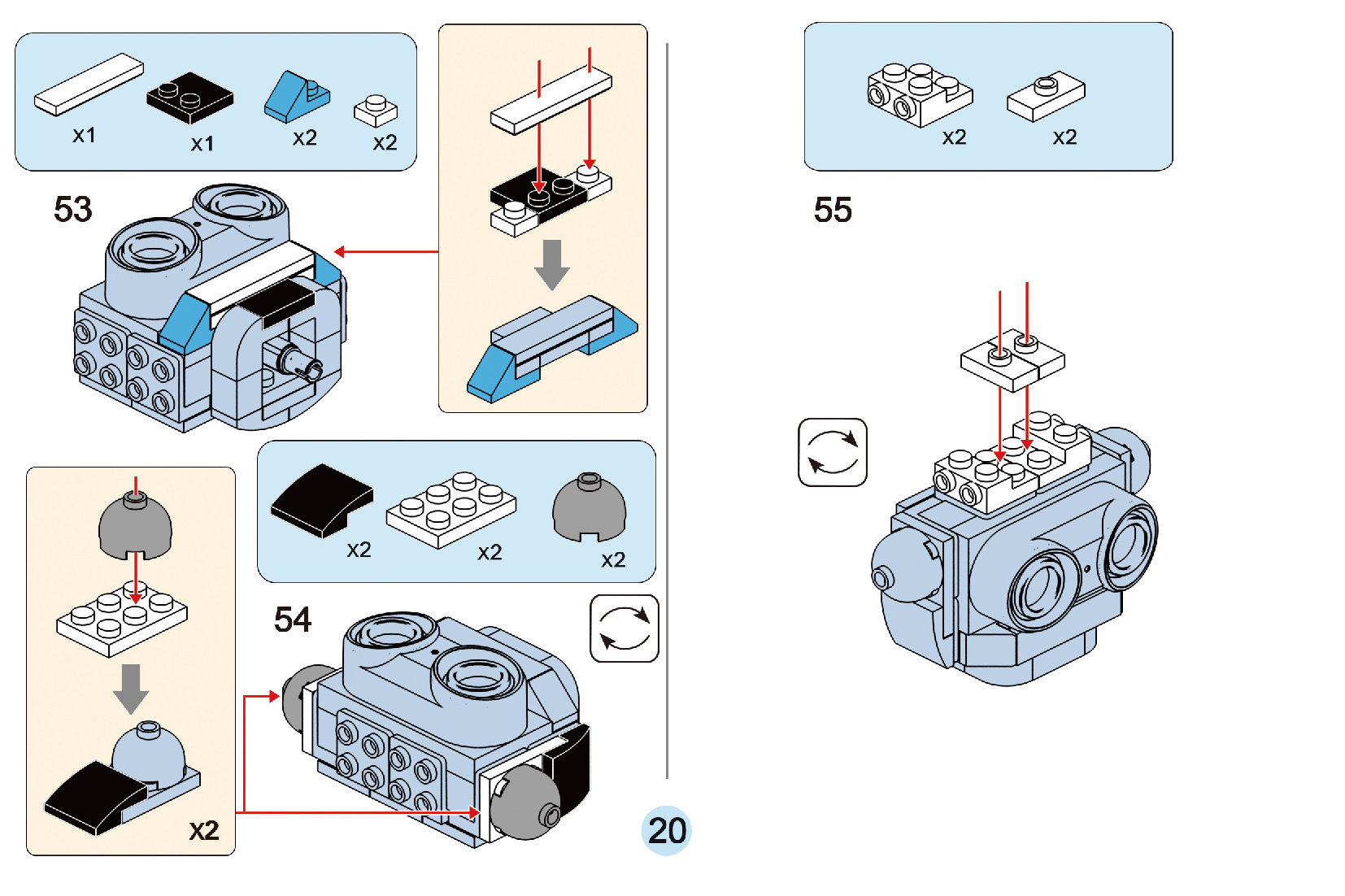 x1 x1 x2 x2

53

x2 x2 x2

54

x2

20

x2 x2

55