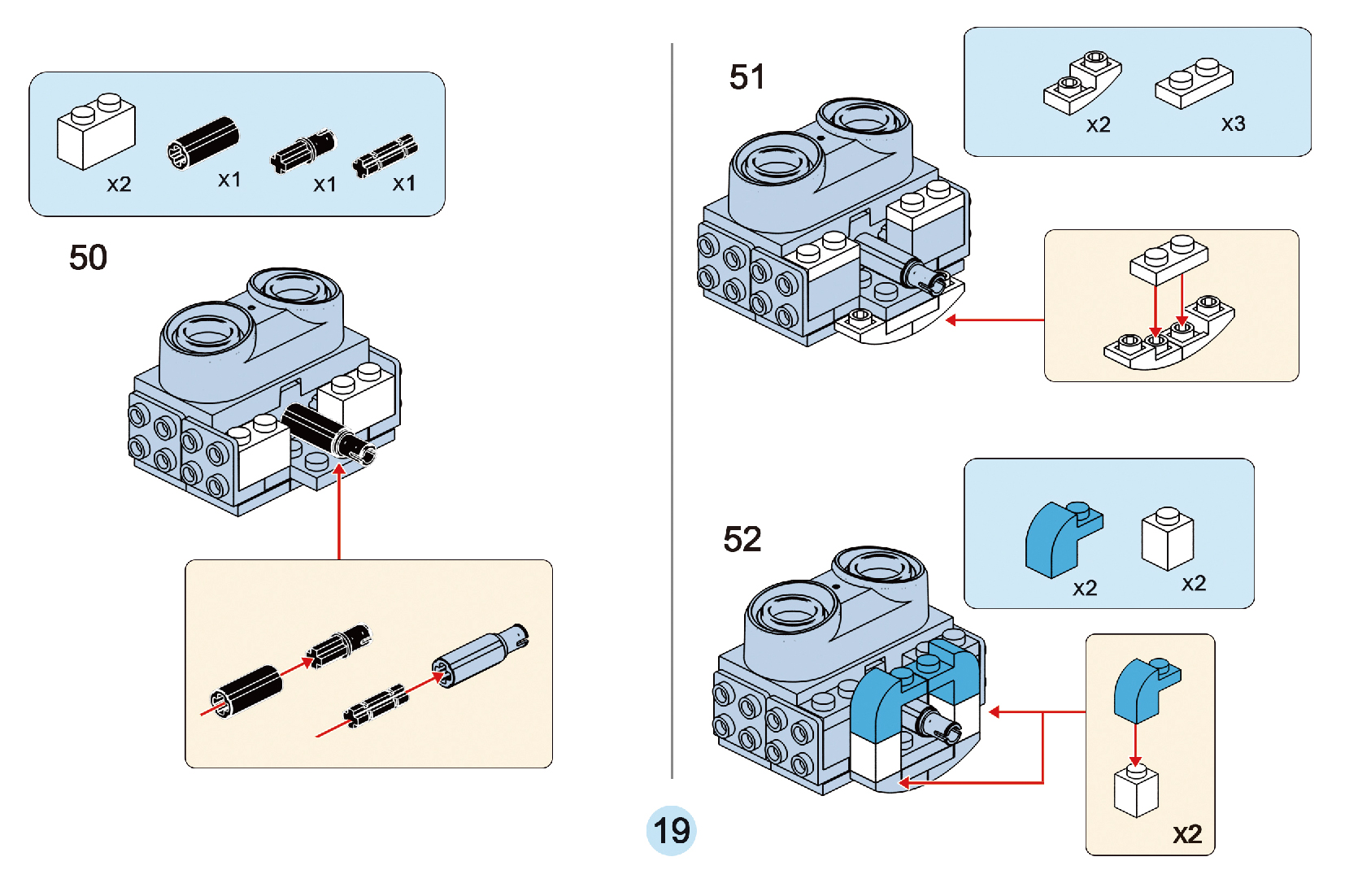 x2 x1 x1 x1

50

51

x2 x3

52

x2 x2

x2

19