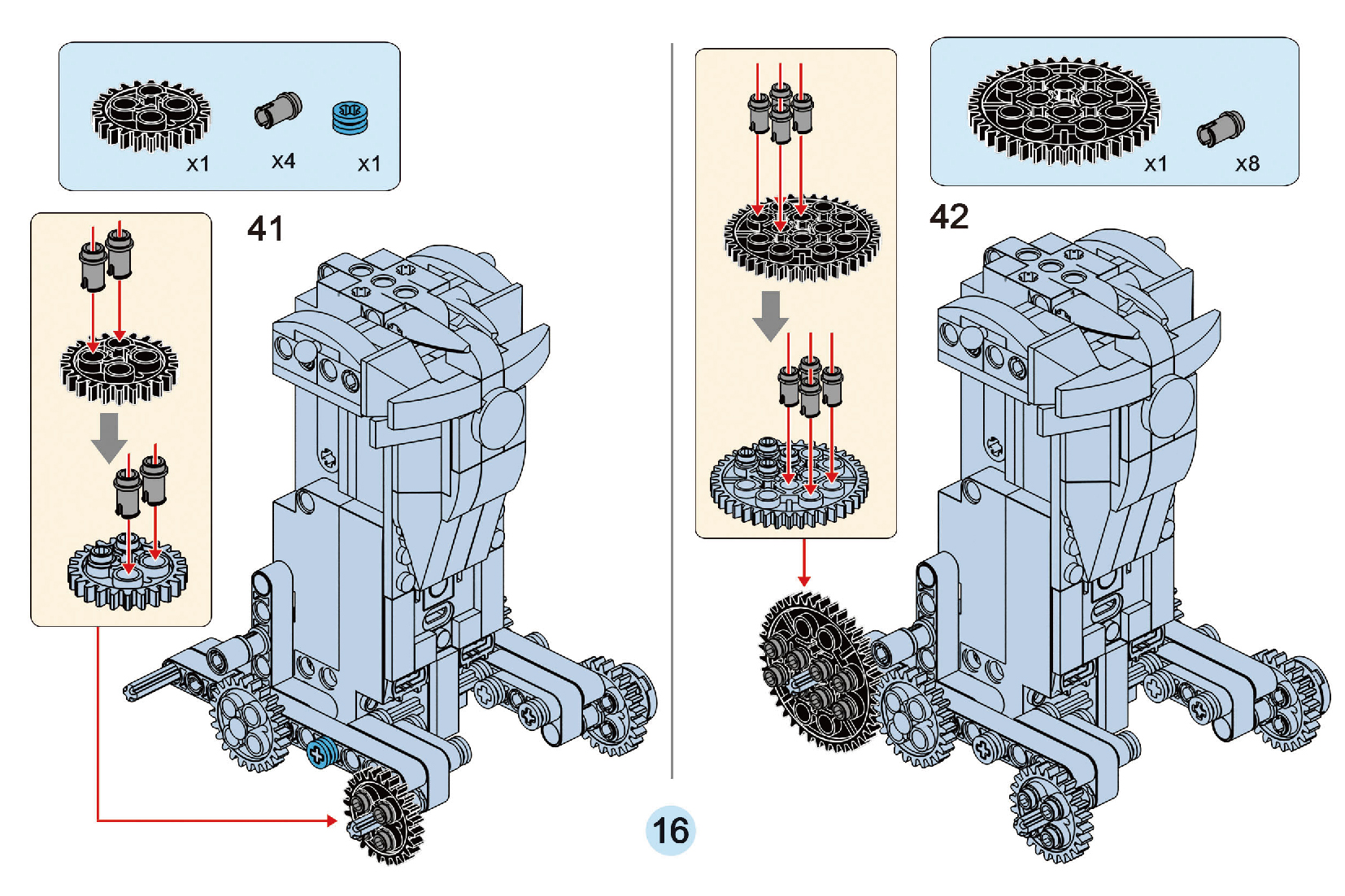 x1 x4 x1

41

x1 x8

42

16