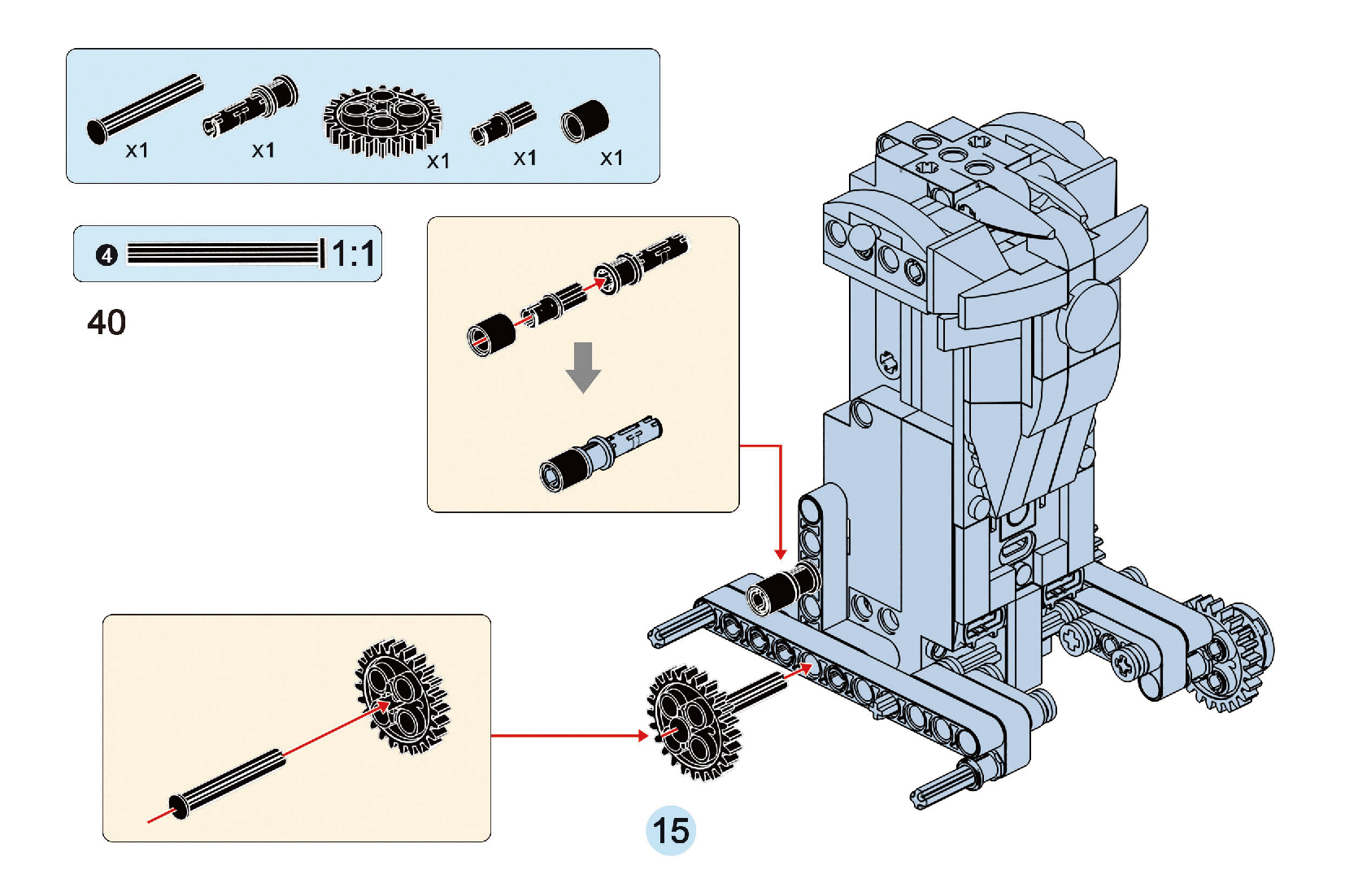 x1 x1 x1 x1 x1

4 1:1

40

15