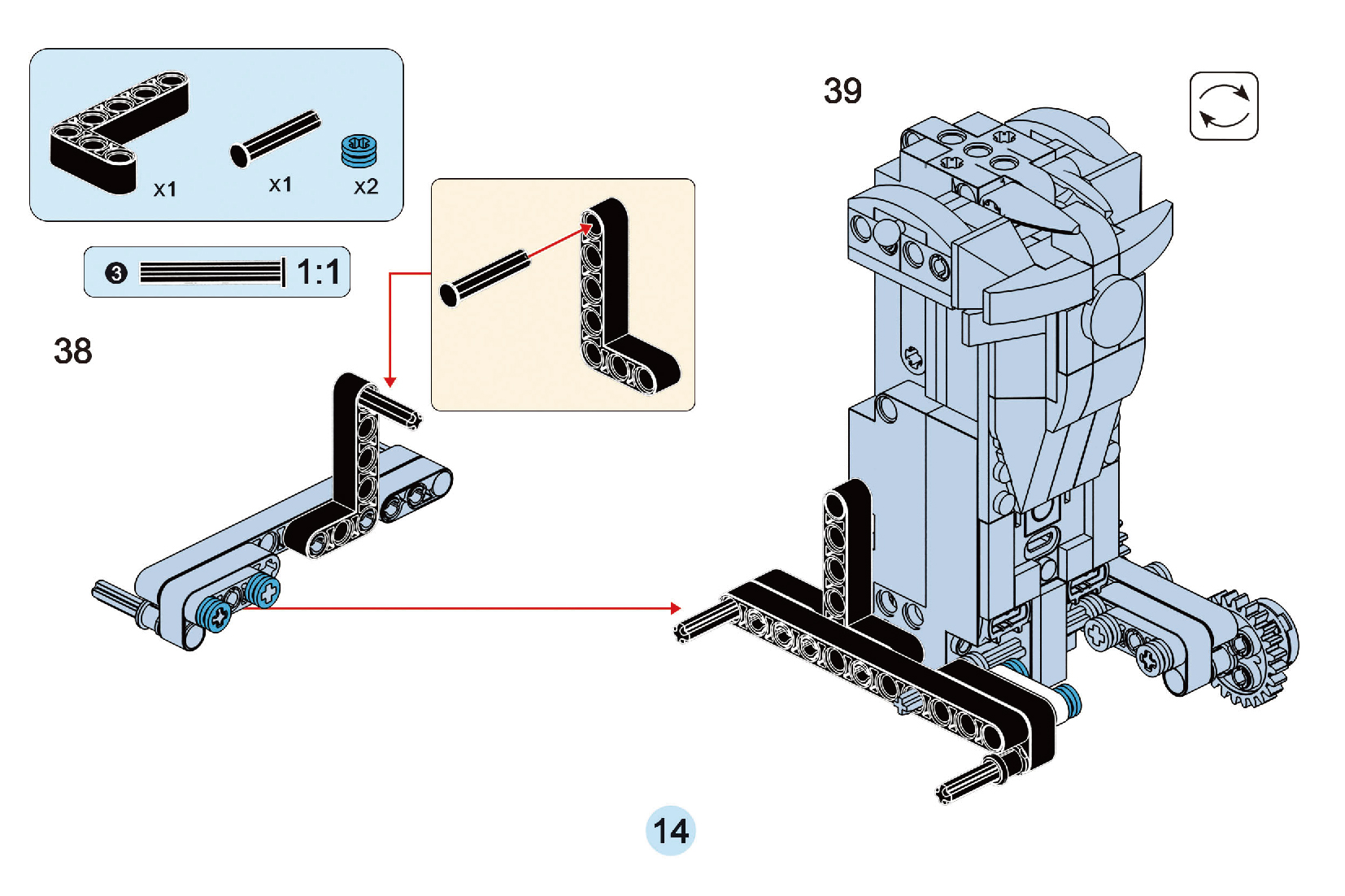 x1
x1
x2

3 1:1

38

39

14