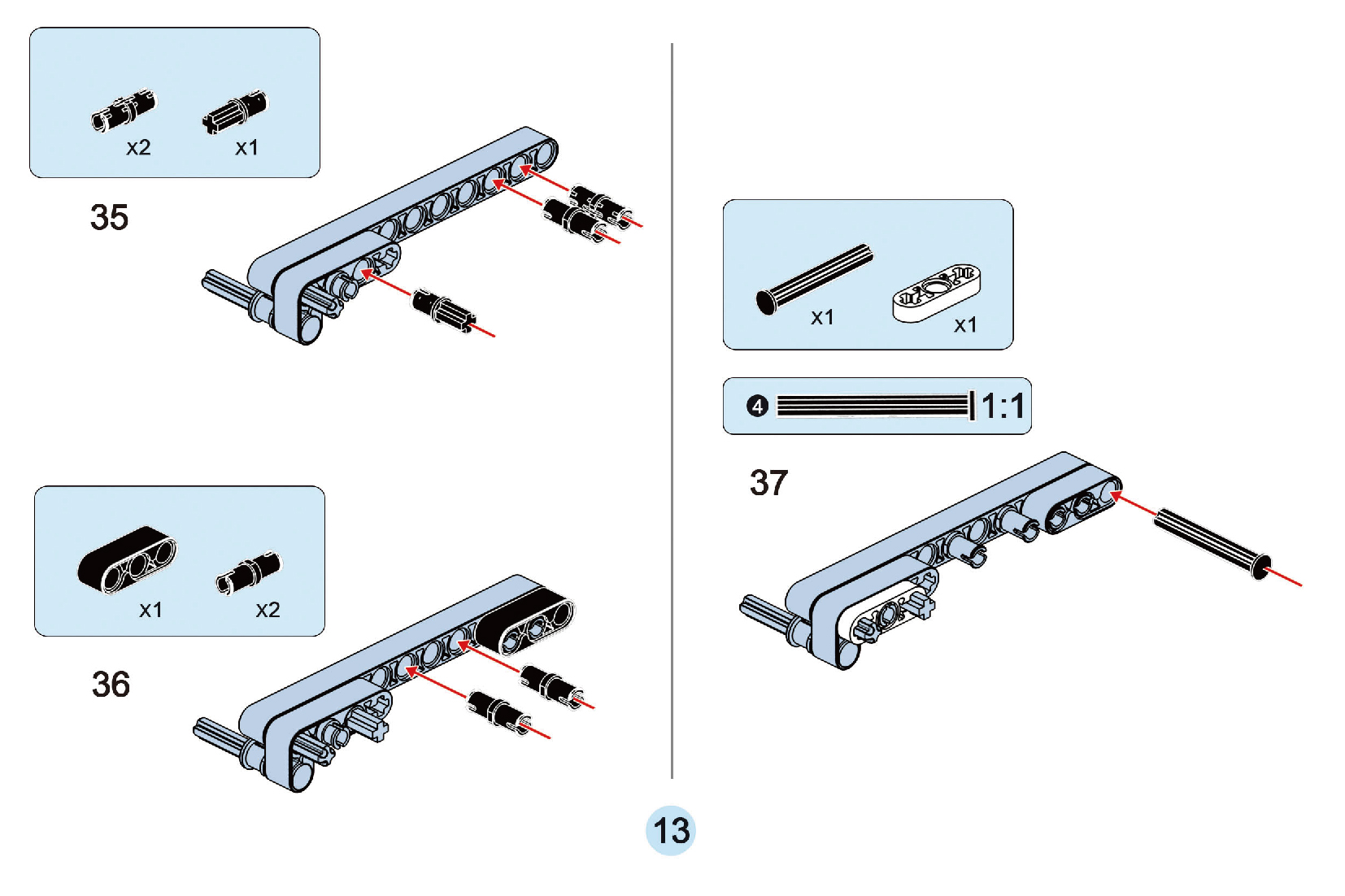 x2 x1

35

x1 x2

36

x1 x1

4 1:1

37

13