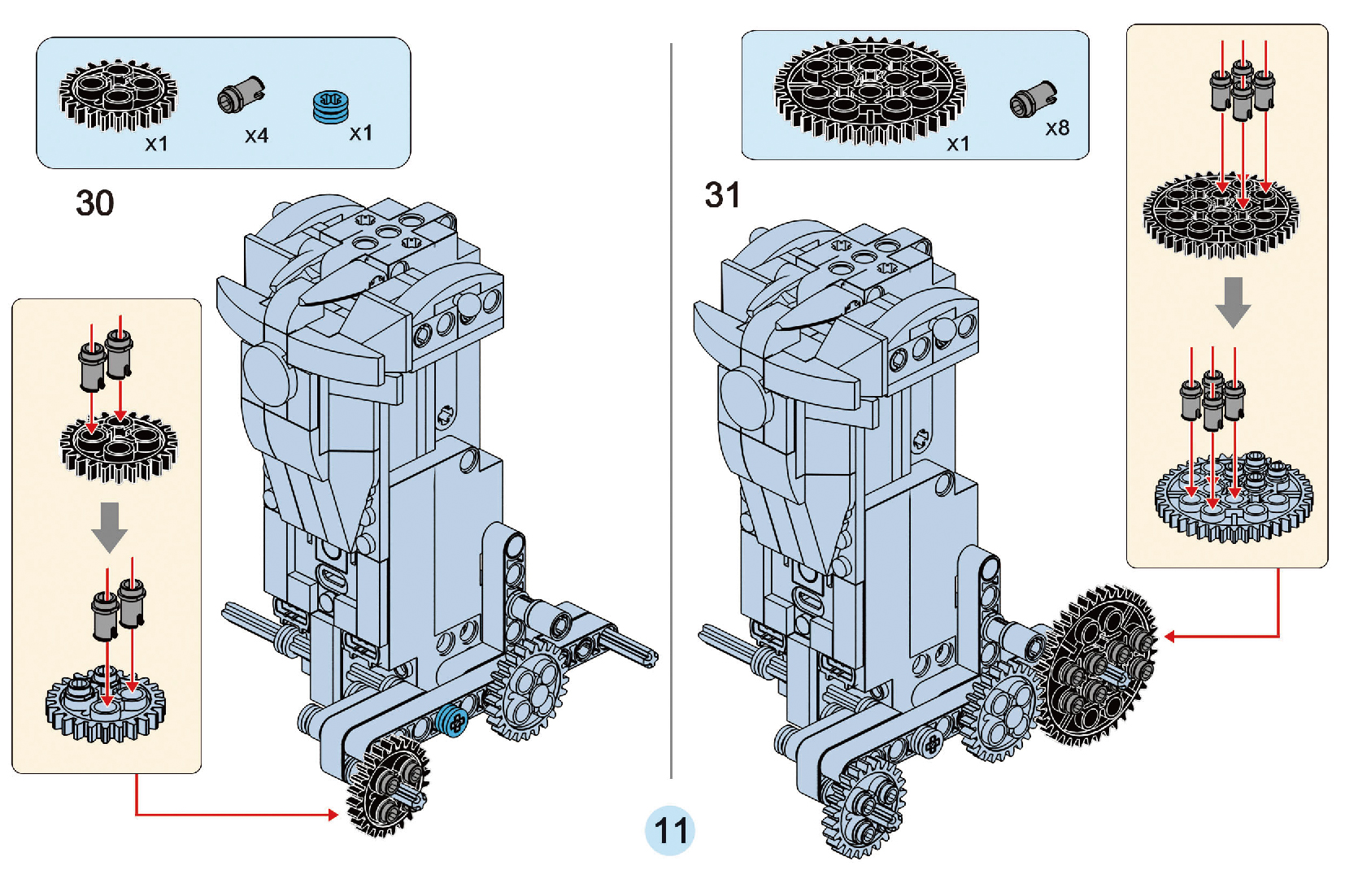 x1 x4 x1

30

x1 x8

31

11