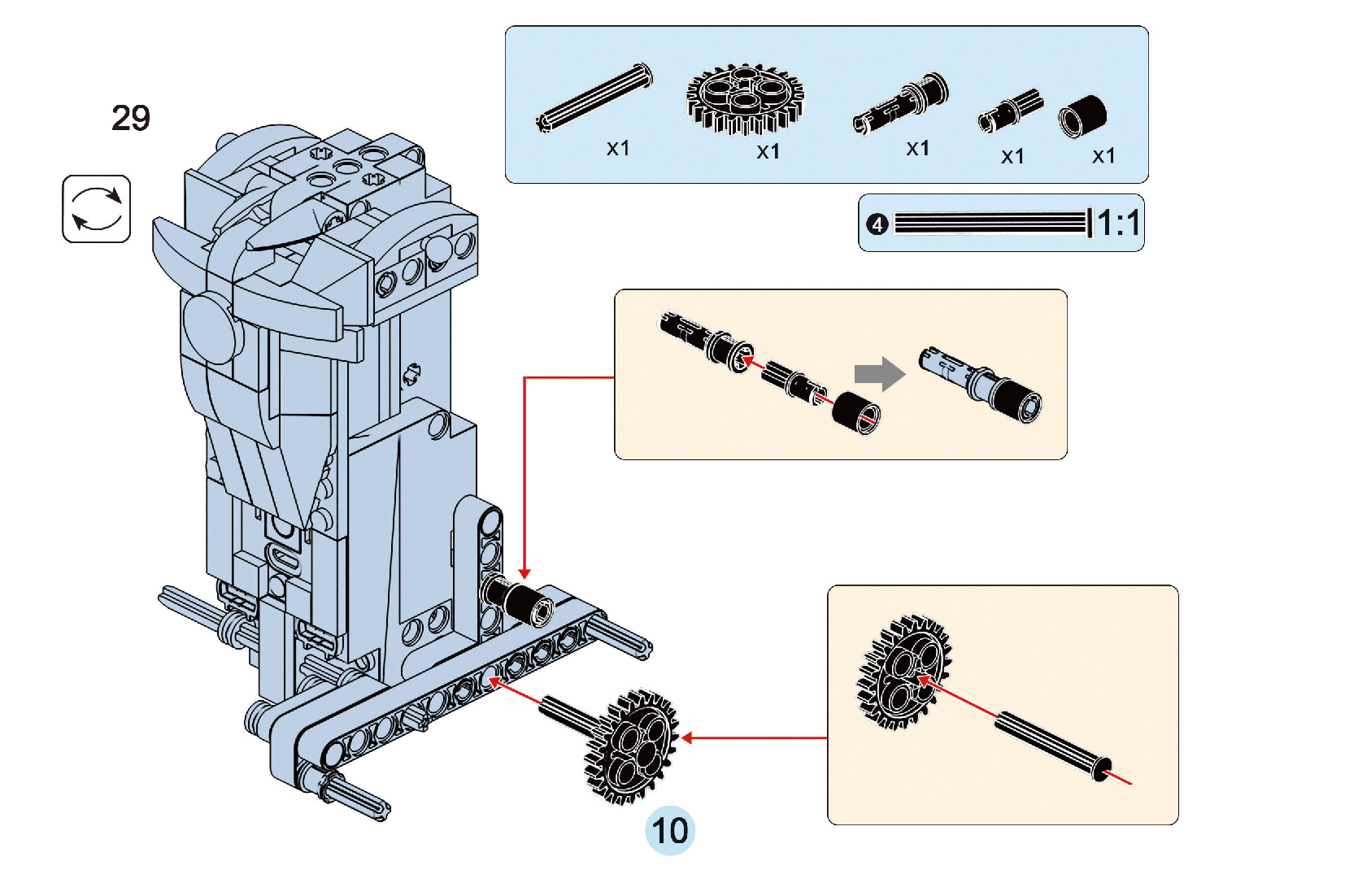 29

x1 x1 x1 x1 x1

4 1:1

10