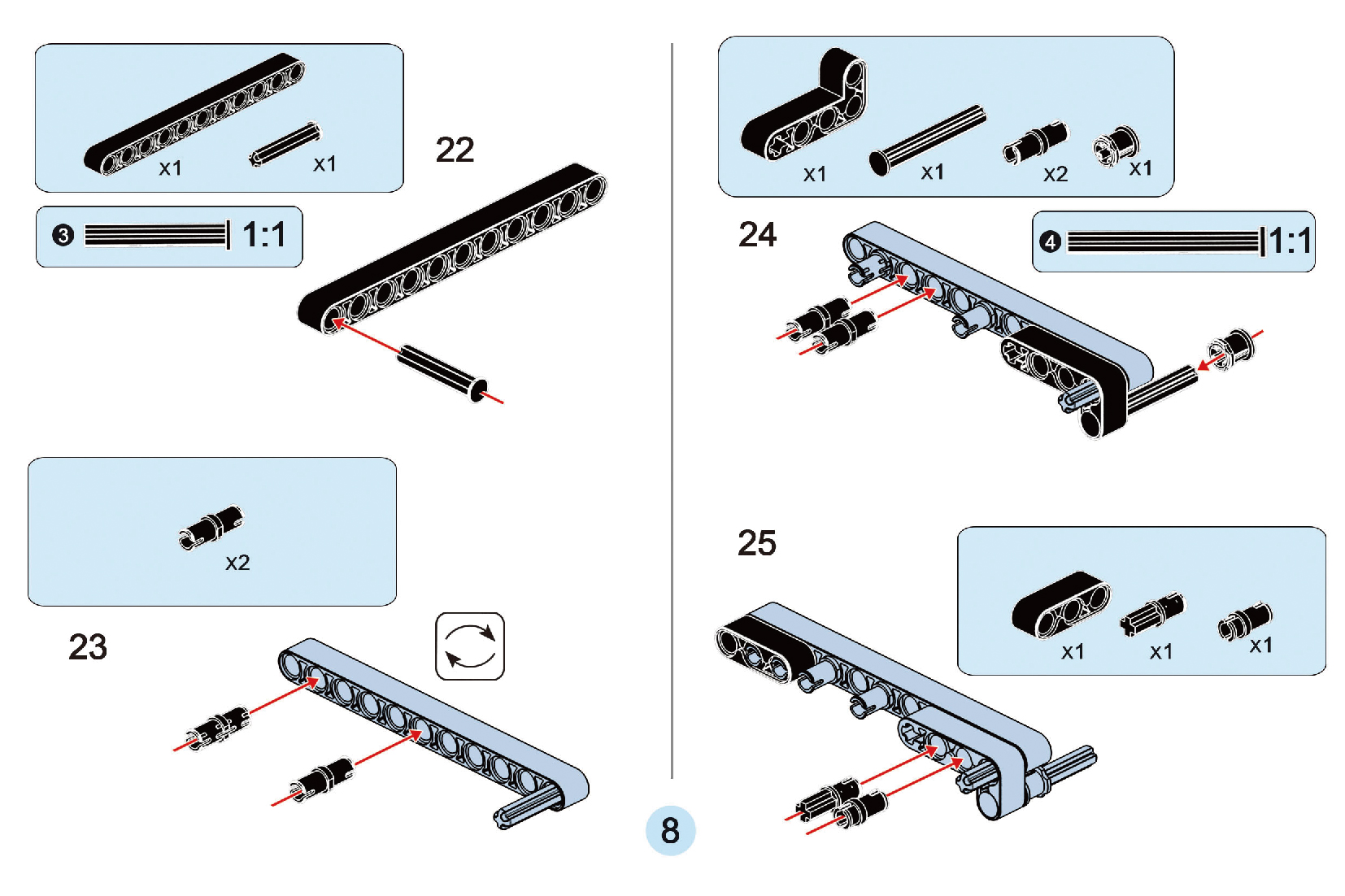 x1
x1
22
3
1:1
x2
23
x1
x1
x2
x1
24
4
1:1
25
x1
x1
x1
8