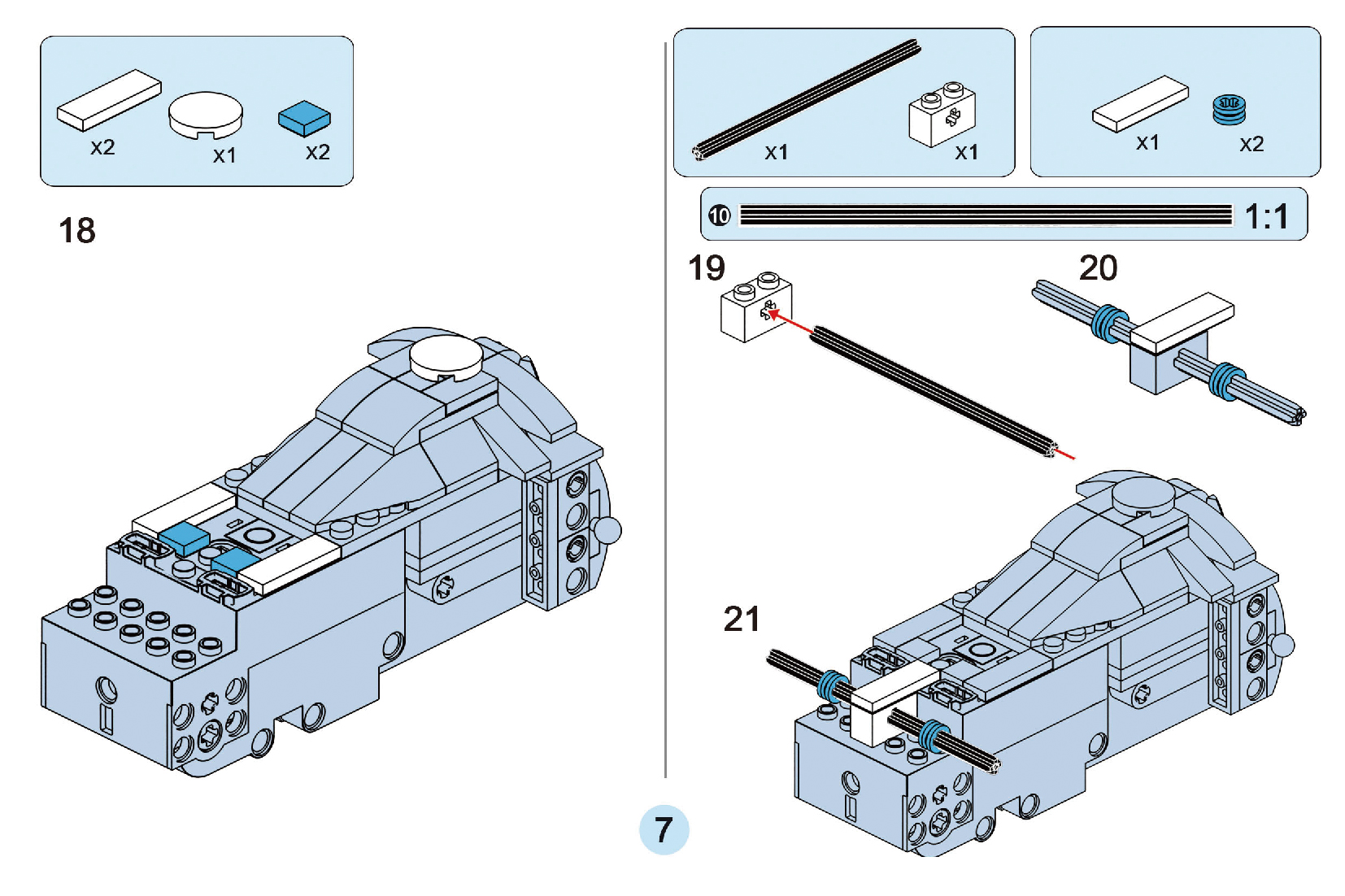 x2 x1 x2

18

x1 x1

x1 x2

10 1:1

19

20

21

7