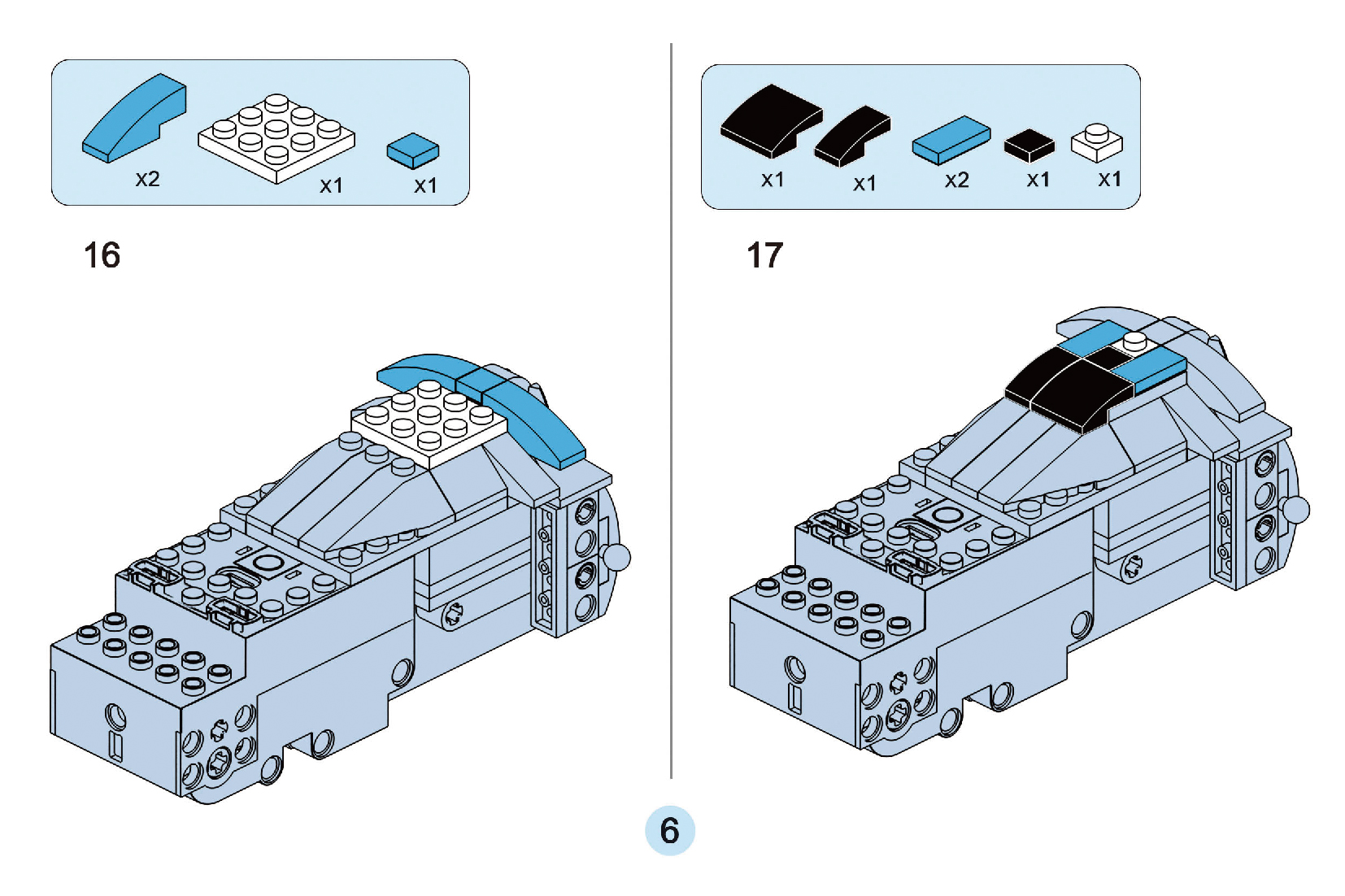 x2 x1 x1

16

x1 x1 x2 x1 x1

17

6