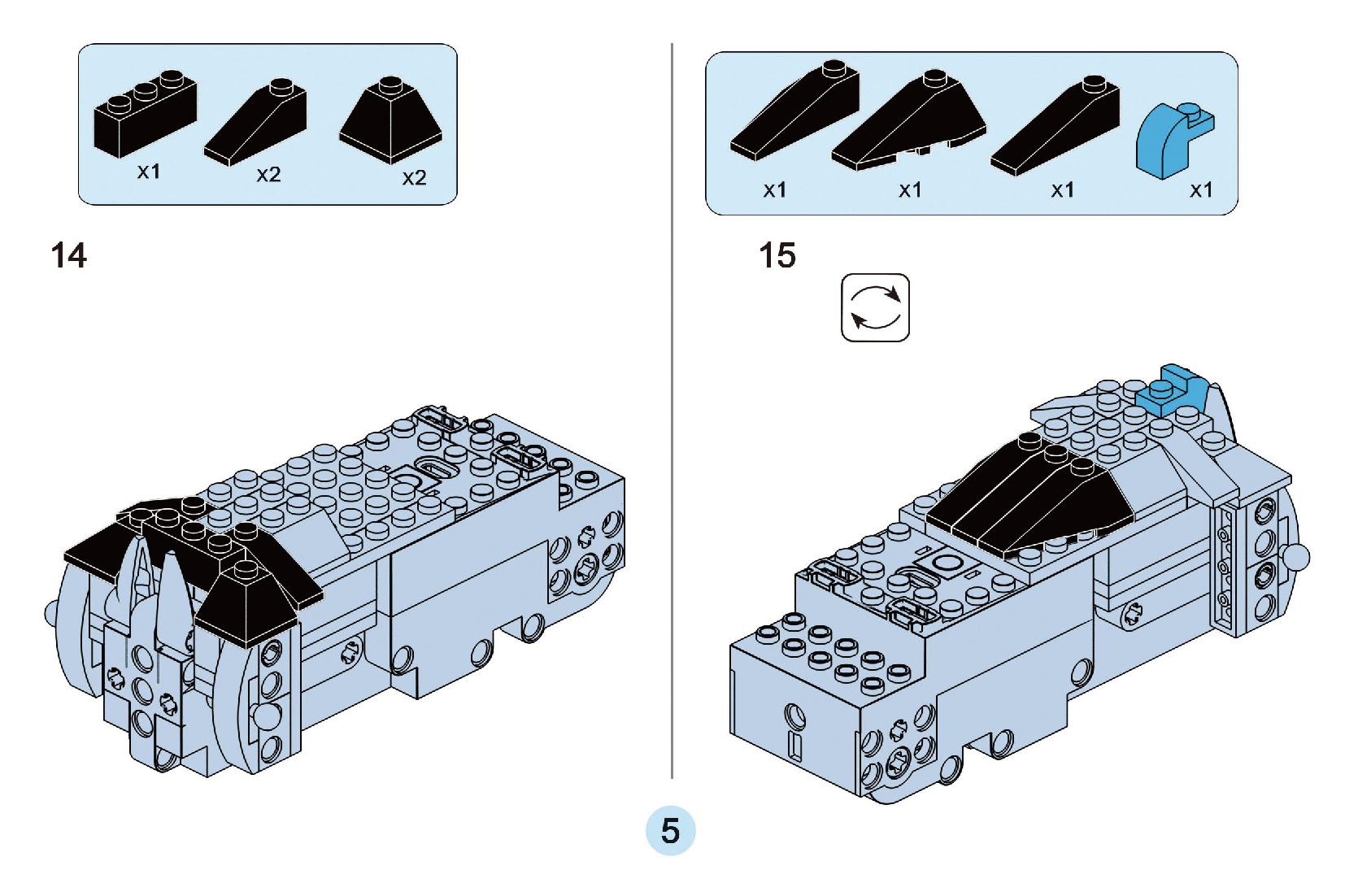 x1 x2 x2

14

x1 x1 x1 x1

15

5