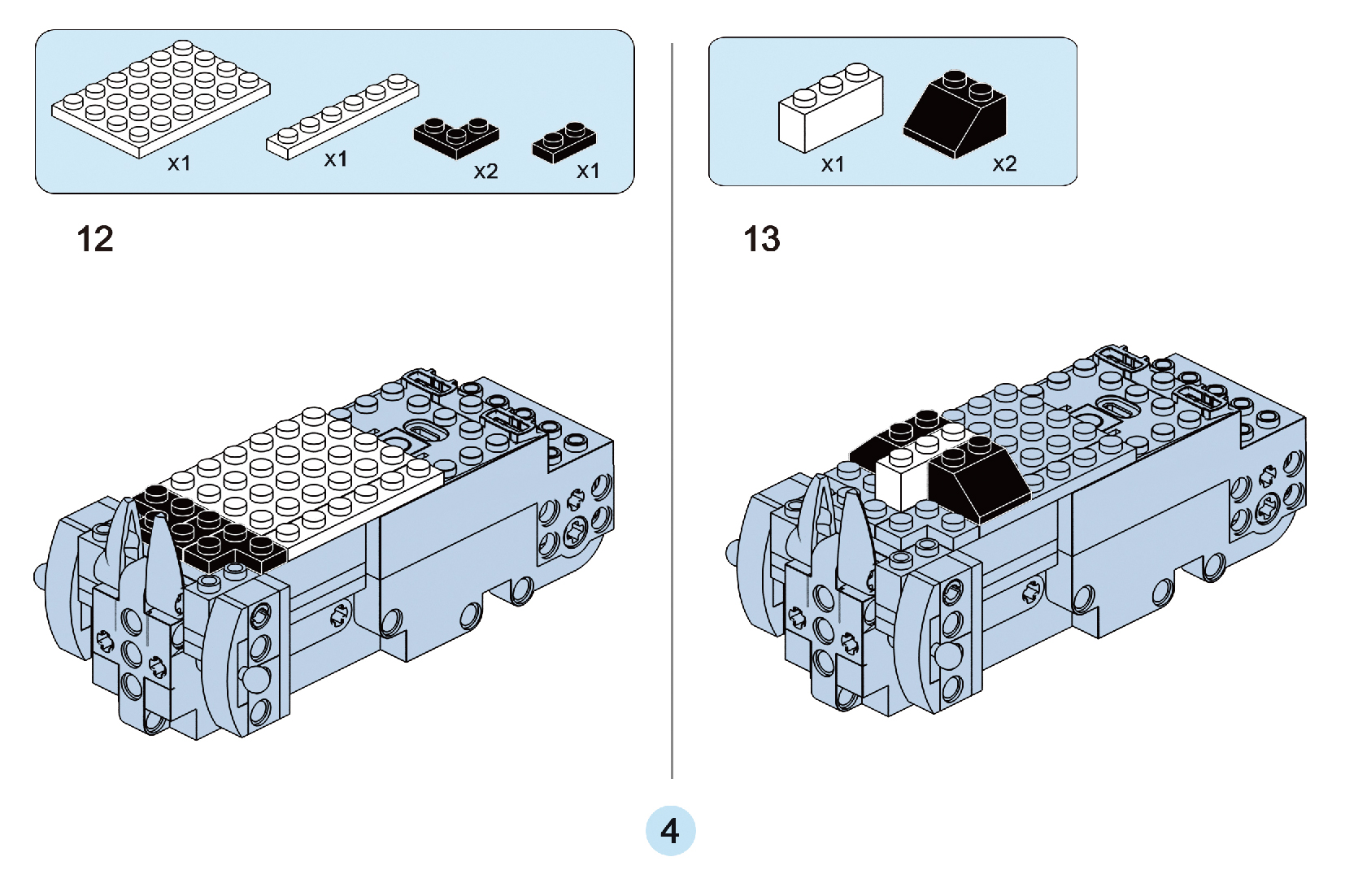 x1 x1 x2 x1

12

x1 x2

13

4