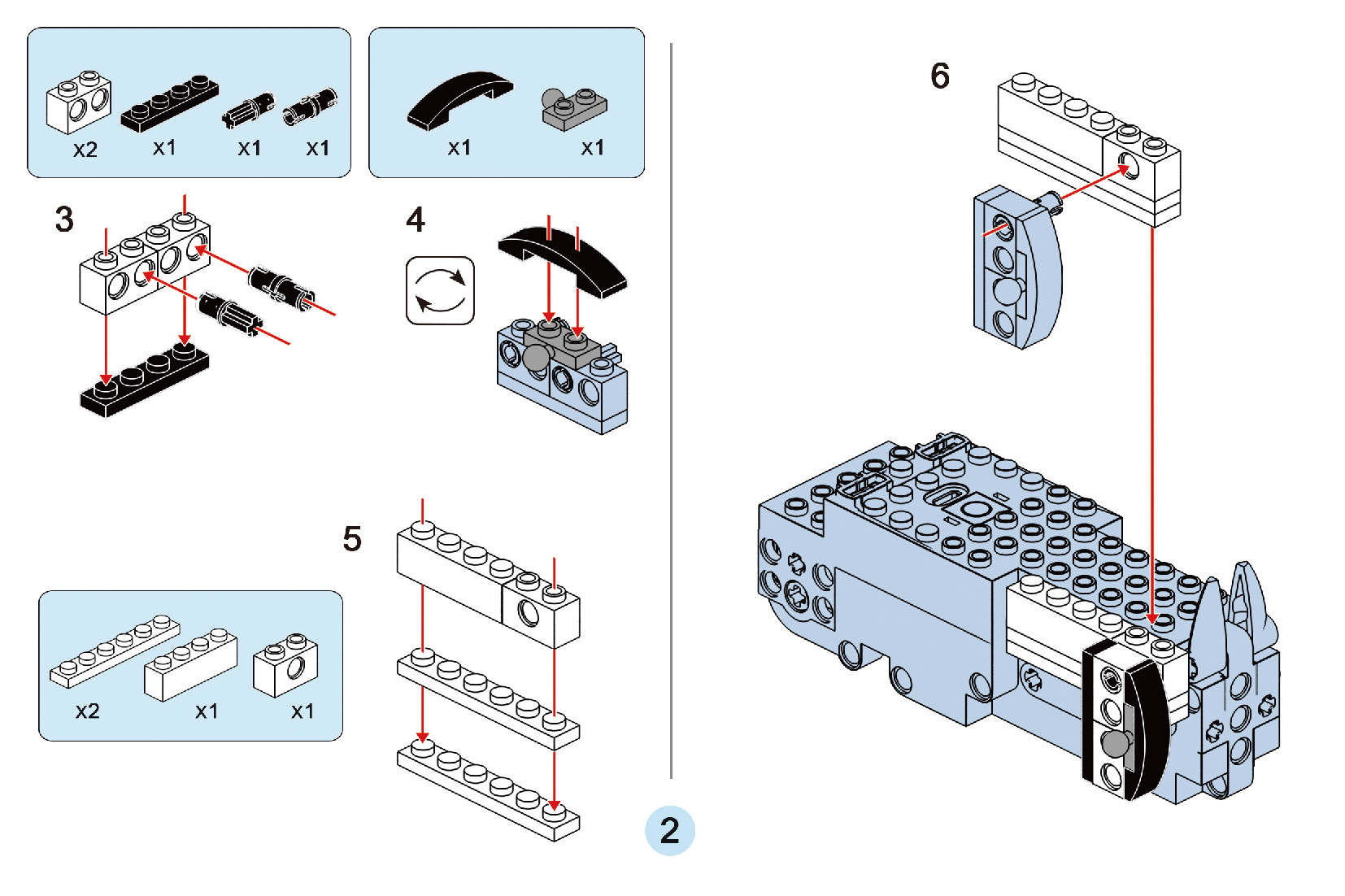 x2 x1 x1 x1

x1 x1

3

4

5

x2 x1 x1

6

2