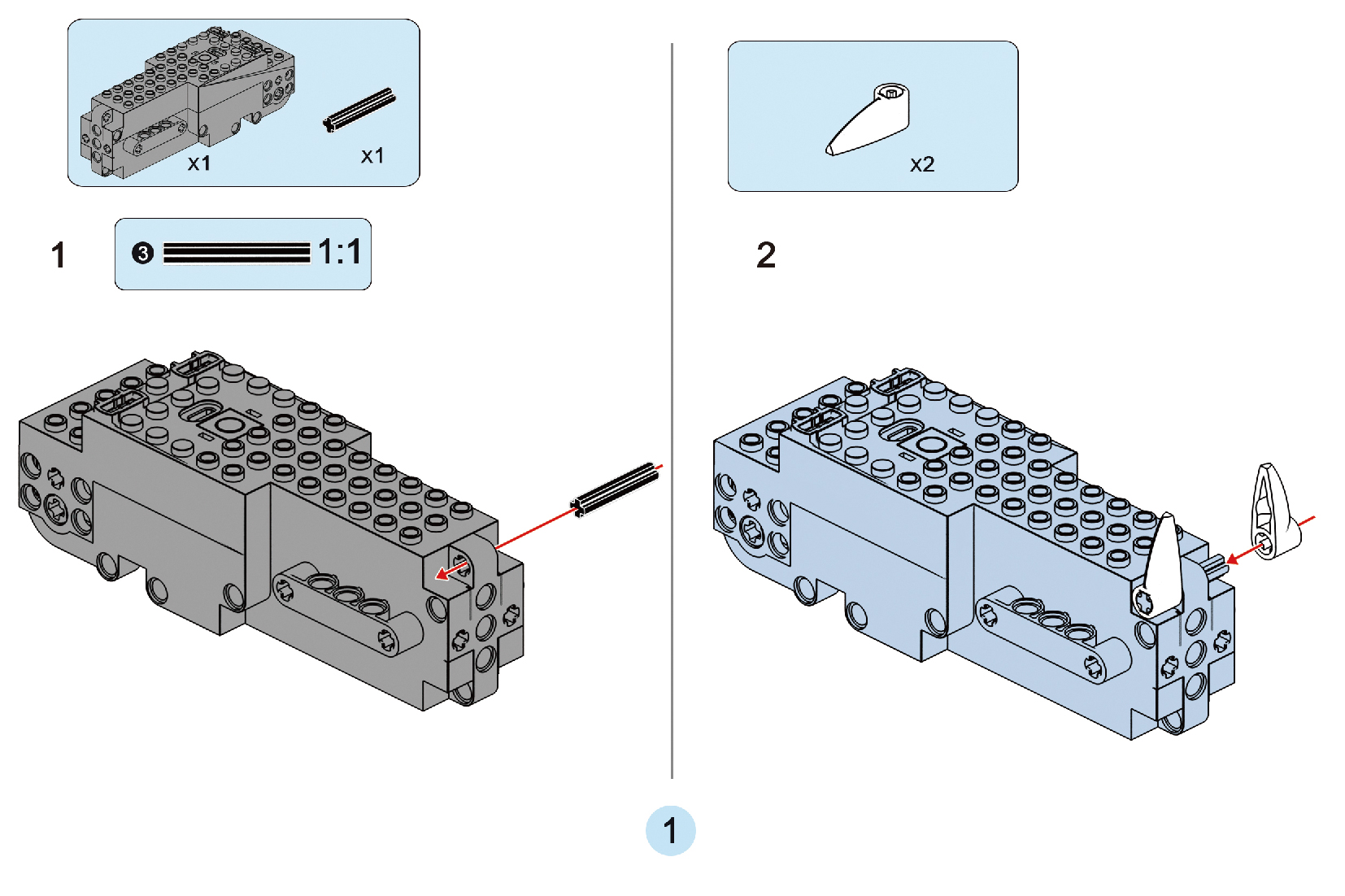 x1

x1

1

3

1:1

x2

2

1