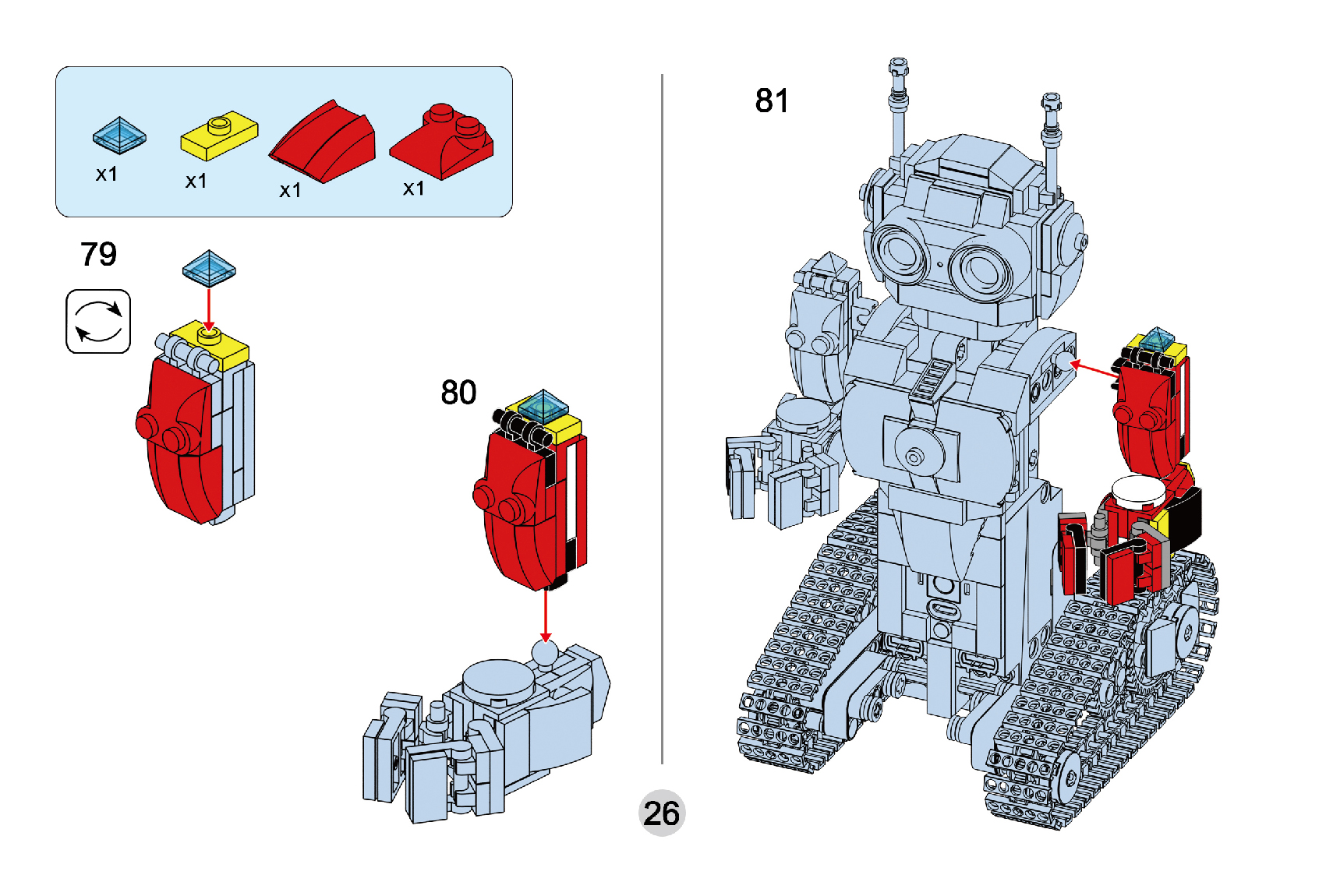 x1
x1
x1
x1

79

80

81

26