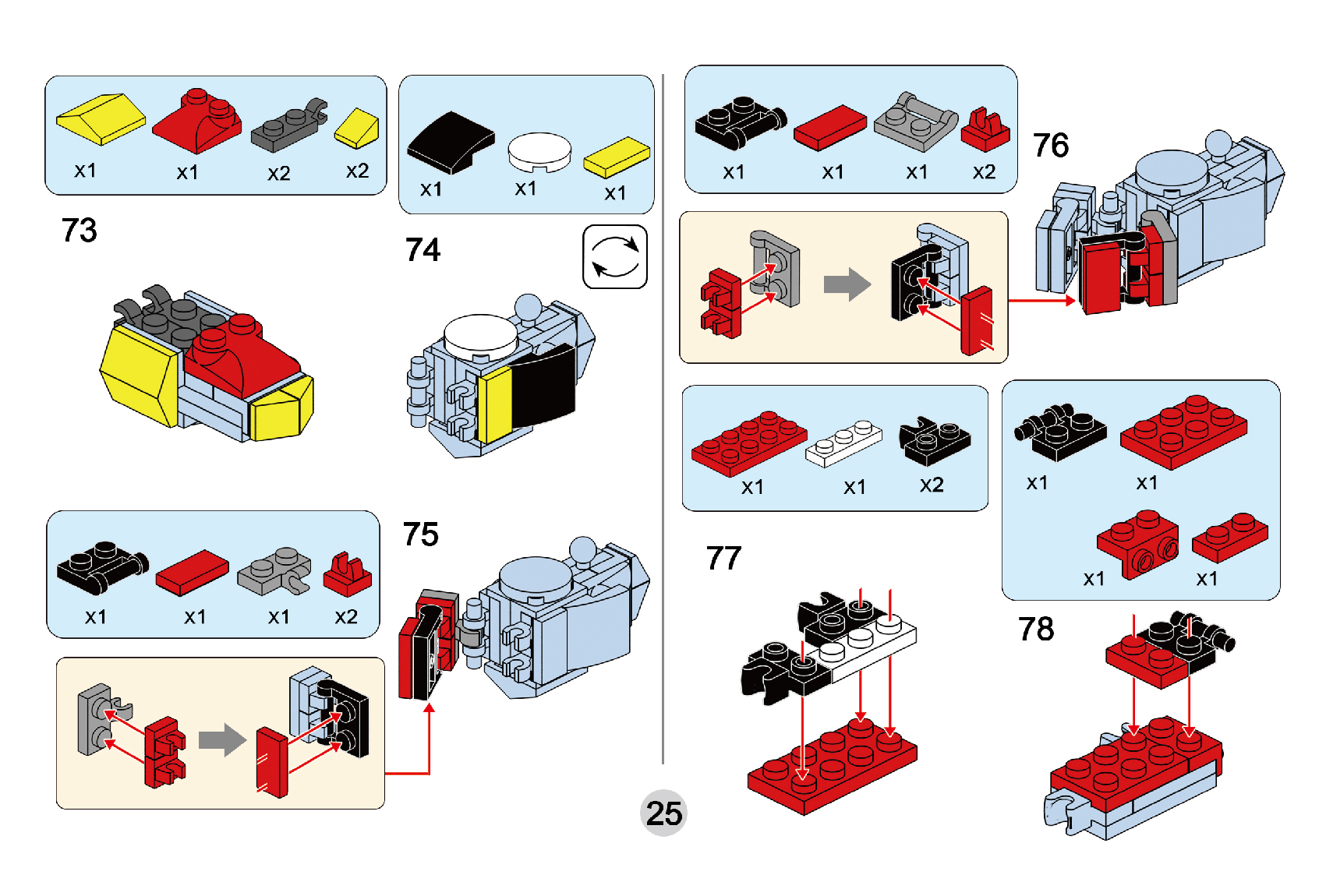 x1 x1 x2 x2

73

x1 x1 x1

74

x1 x1 x1 x2

75

x1 x1 x1 x2

76

x1 x1 x2

77

x1 x1

x1 x1

78

25