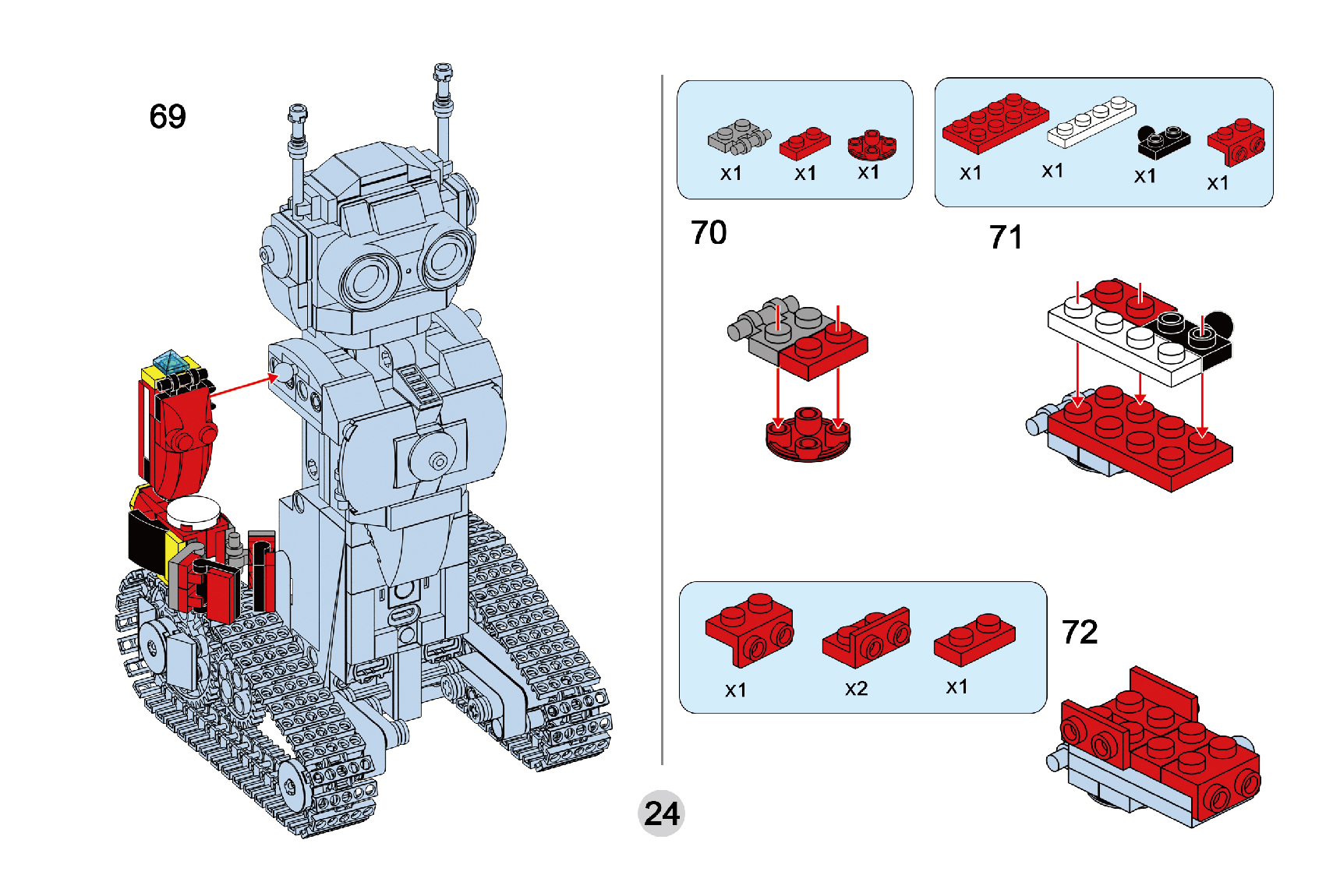 69

x1 x1 x1

70

x1 x1 x1 x1

71

x1 x2 x1

72

24