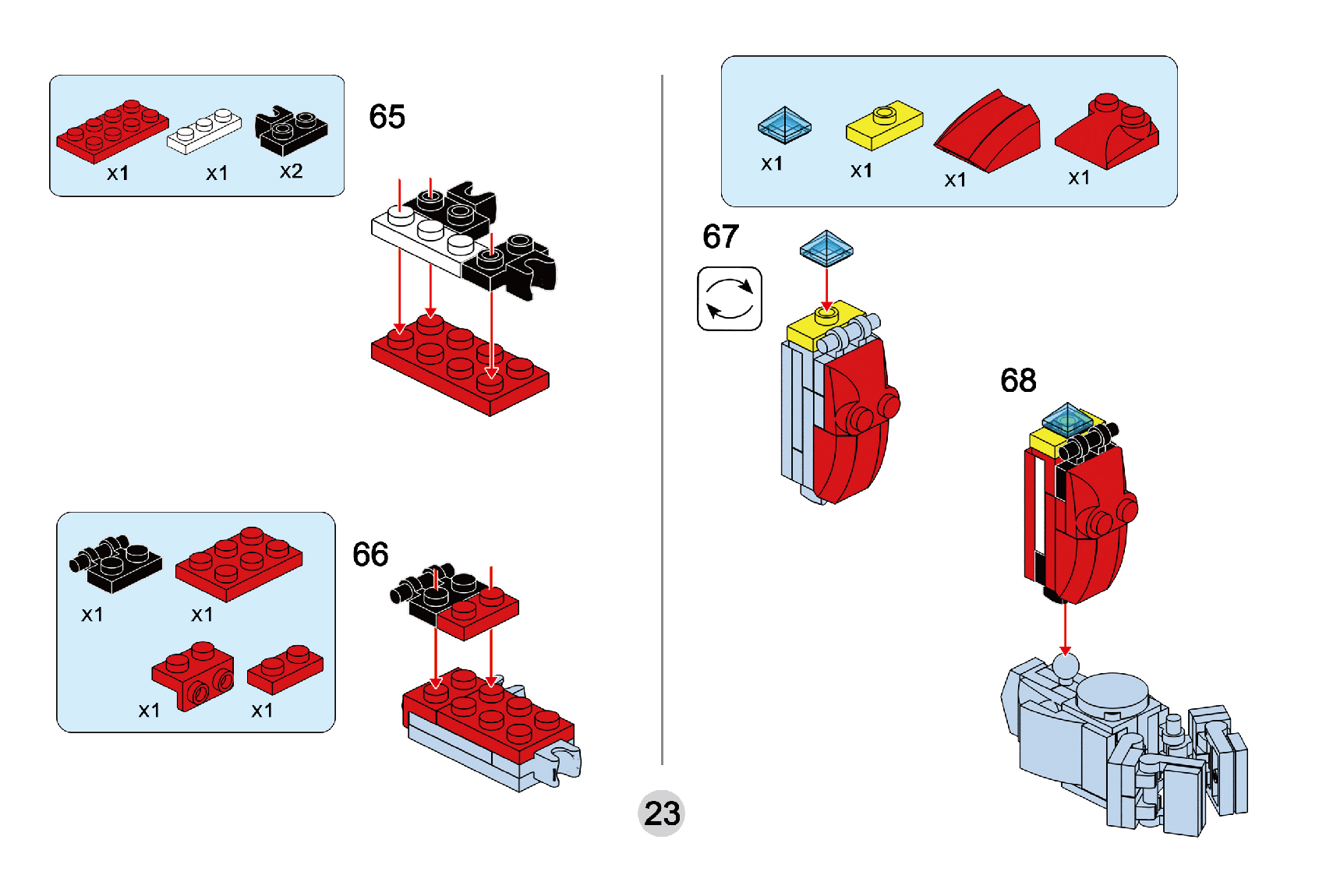 x1 x1 x2

65

x1 x1
x1 x1

66

x1 x1 x1 x1

67

68

23