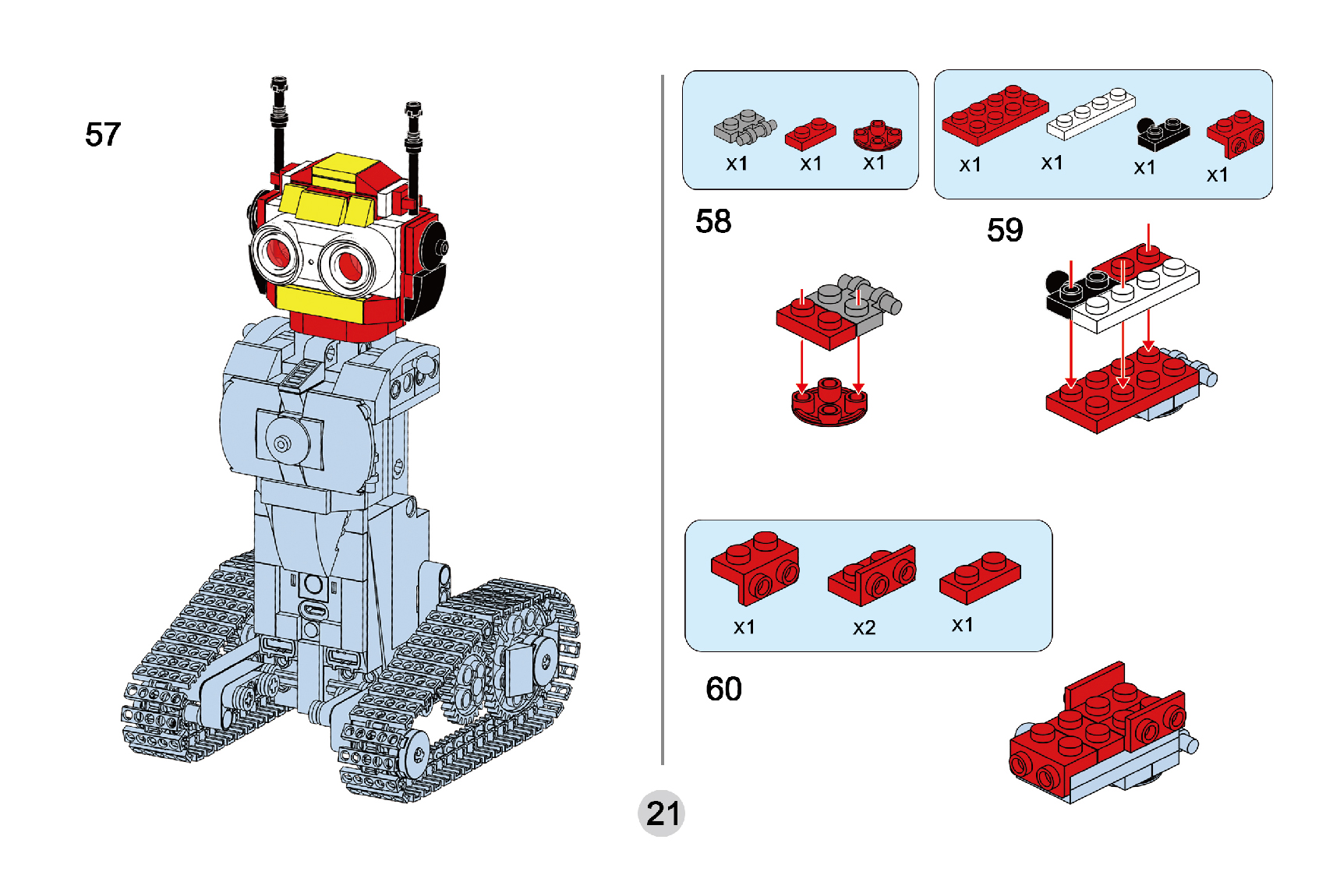 57

x1 x1 x1

58

x1 x1 x1 x1

59

x1 x2 x1

60

21