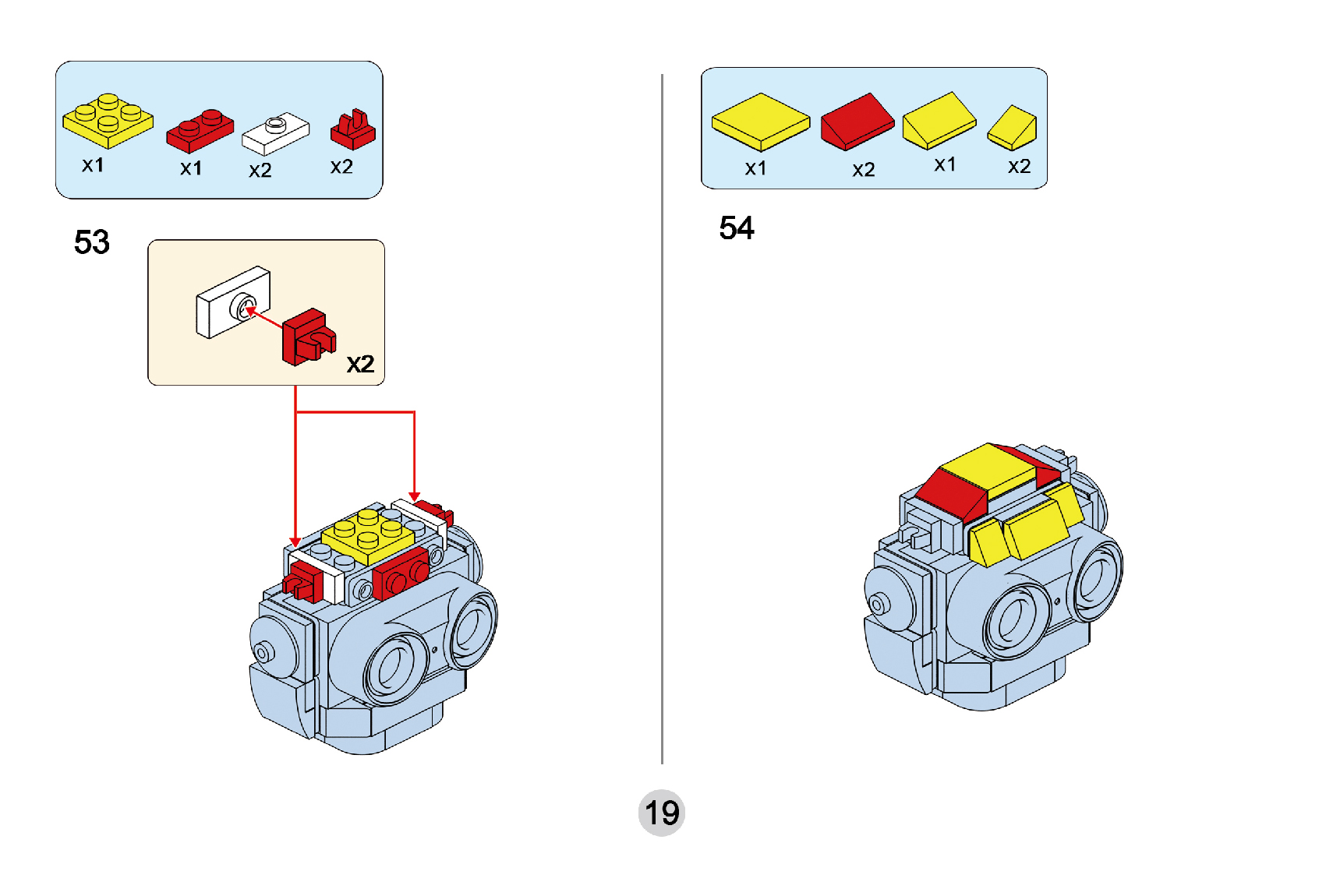 x1 x1 x2 x2

53

x2

x1 x2 x1 x2

54

19