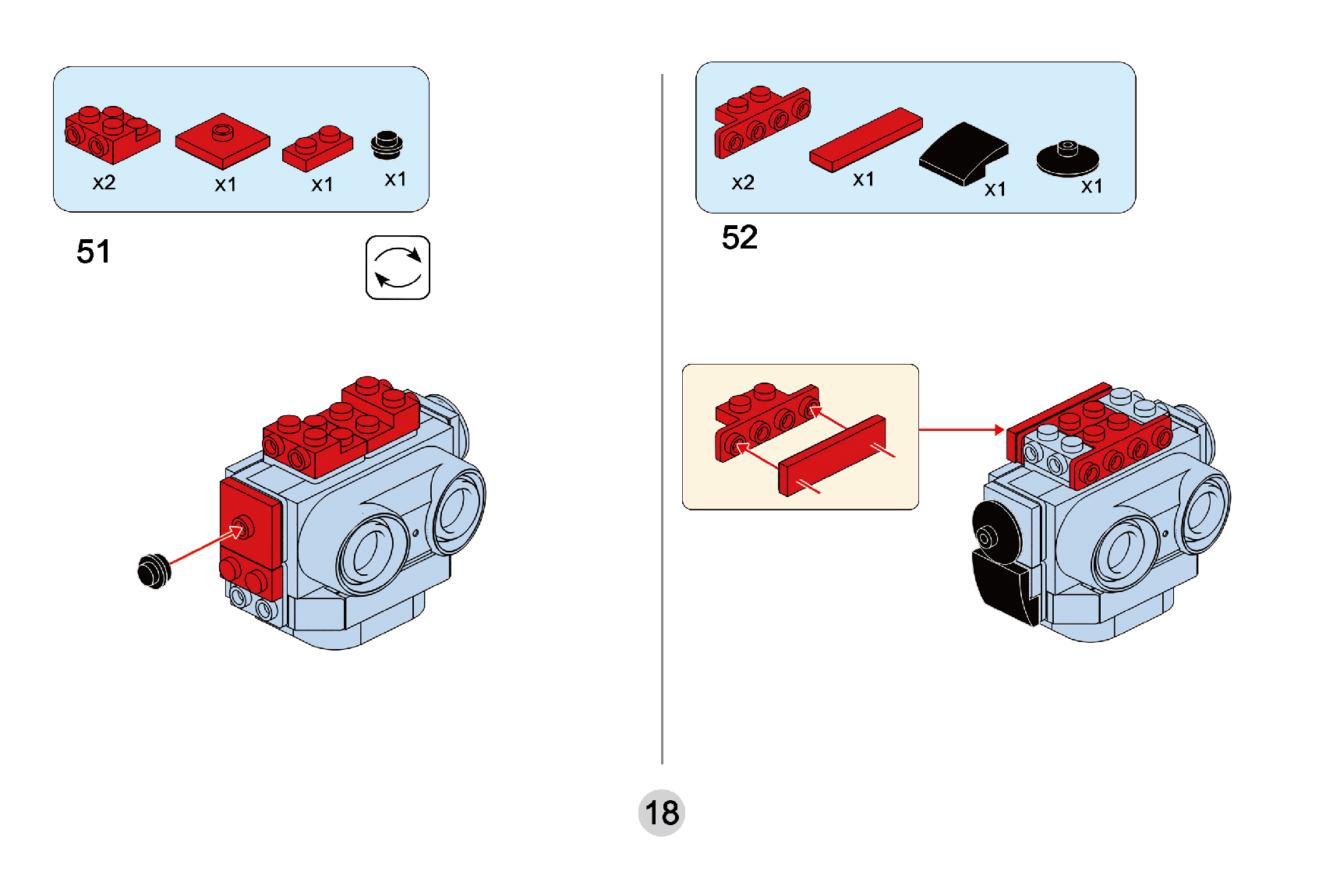 x2 x1 x1 x1

51

x2 x1 x1 x1

52

18