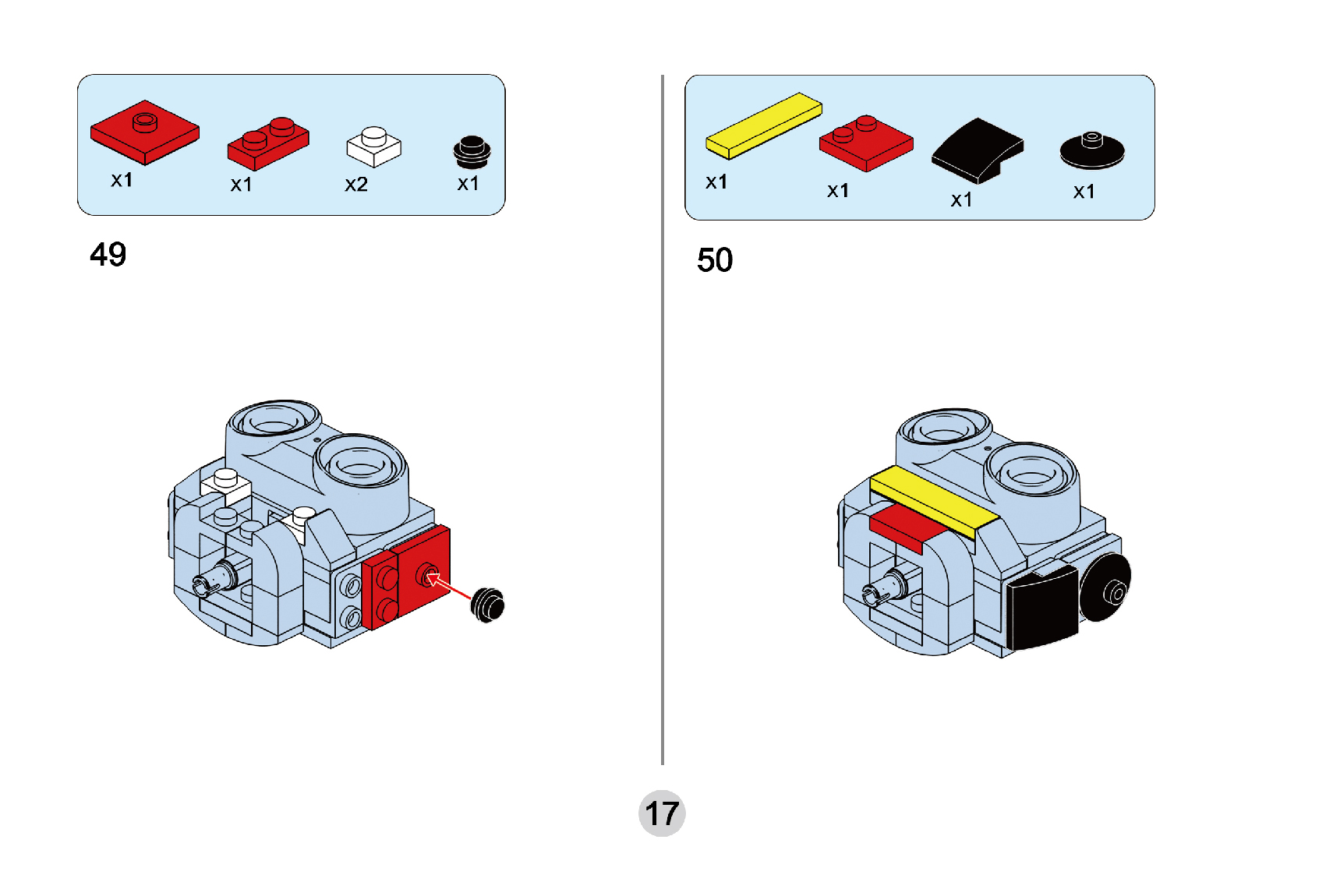 x1 x1 x2 x1

49

x1 x1 x1 x1

50

17