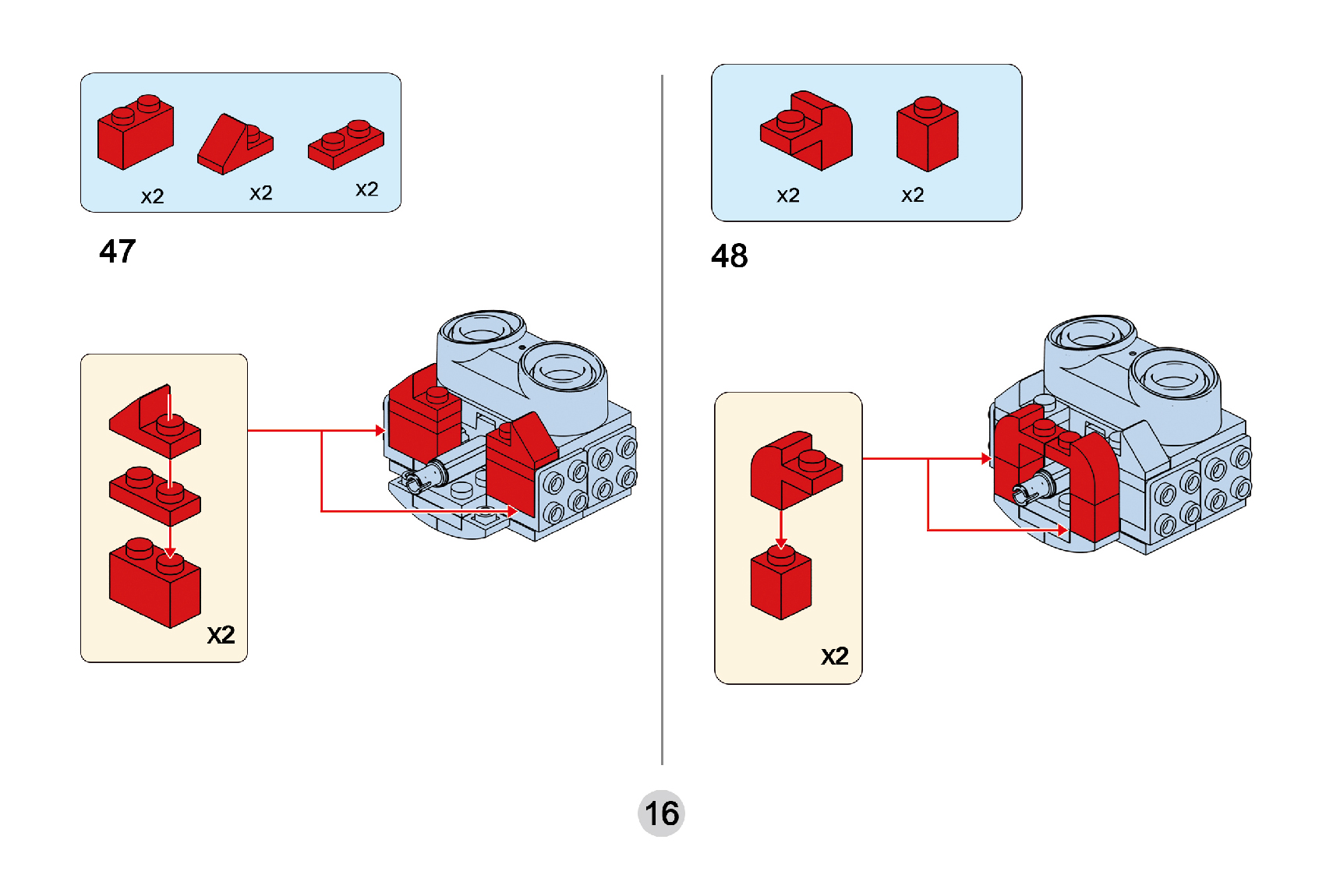 x2 x2 x2

47

X2

x2 x2

48

X2

16