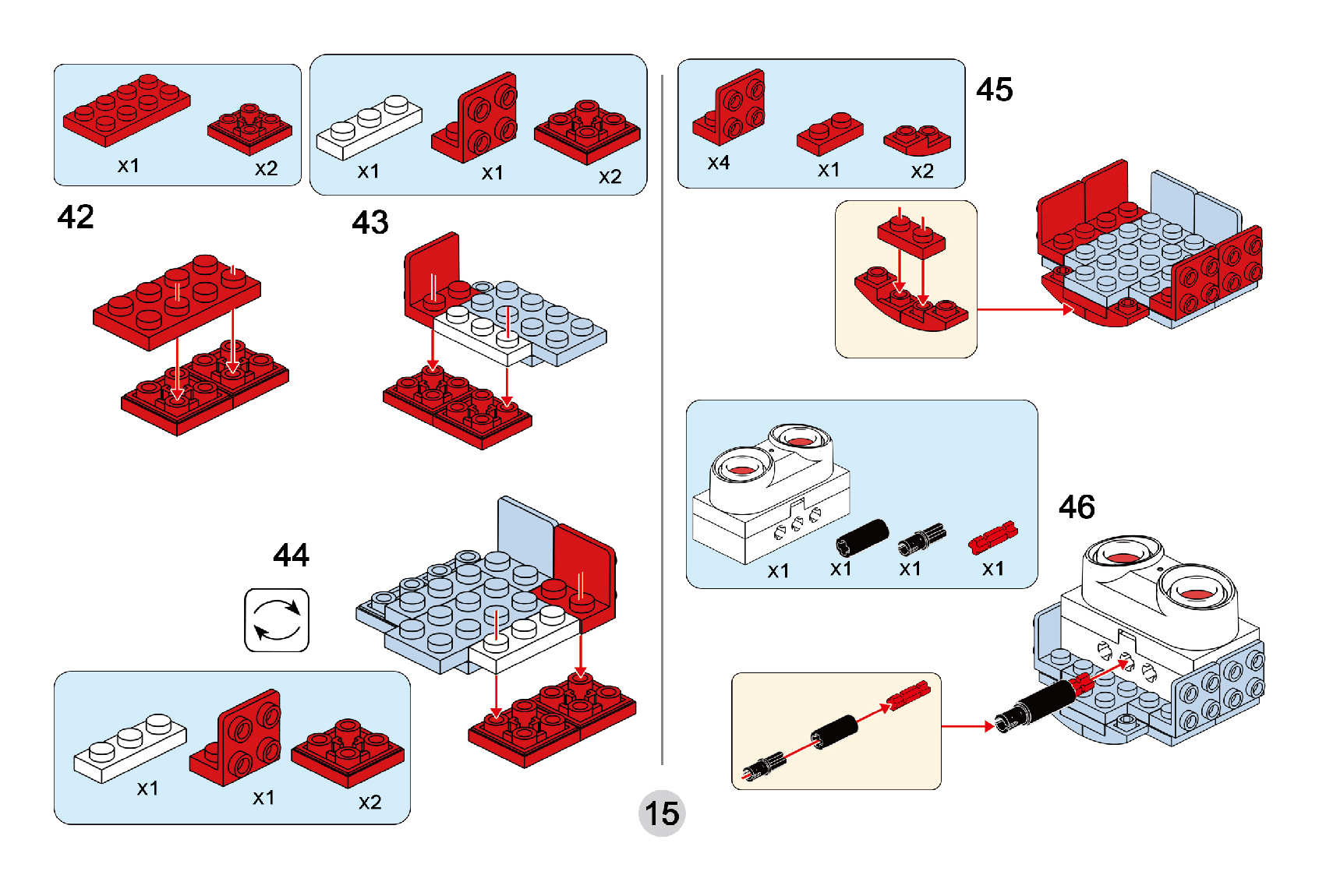 x1 x2

x1 x1 x2

42

43

44

x1 x1 x2

x4 x1 x2

45

x1 x1 x1 x1

46

15