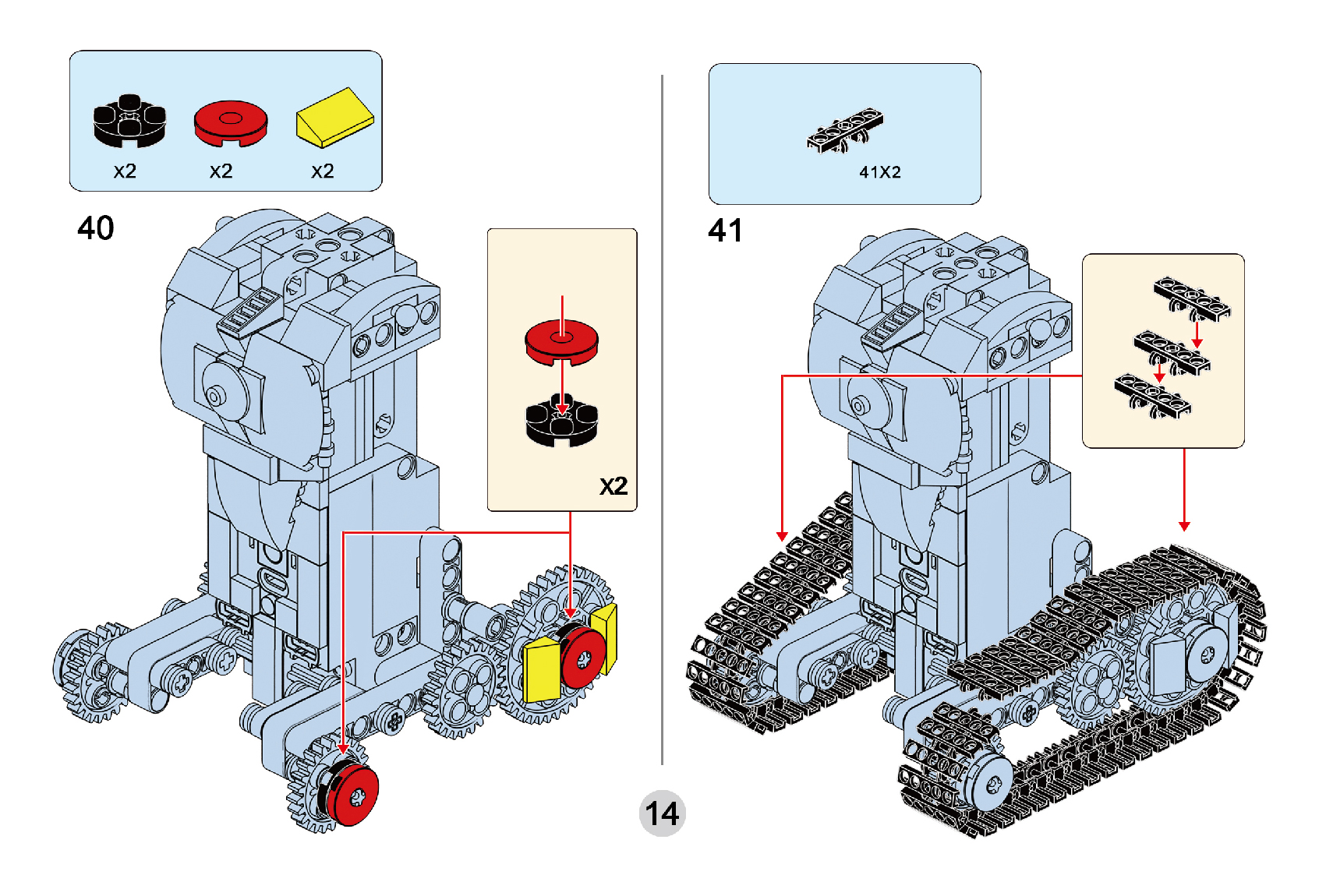 x2 x2 x2

40

X2

41X2

41

14