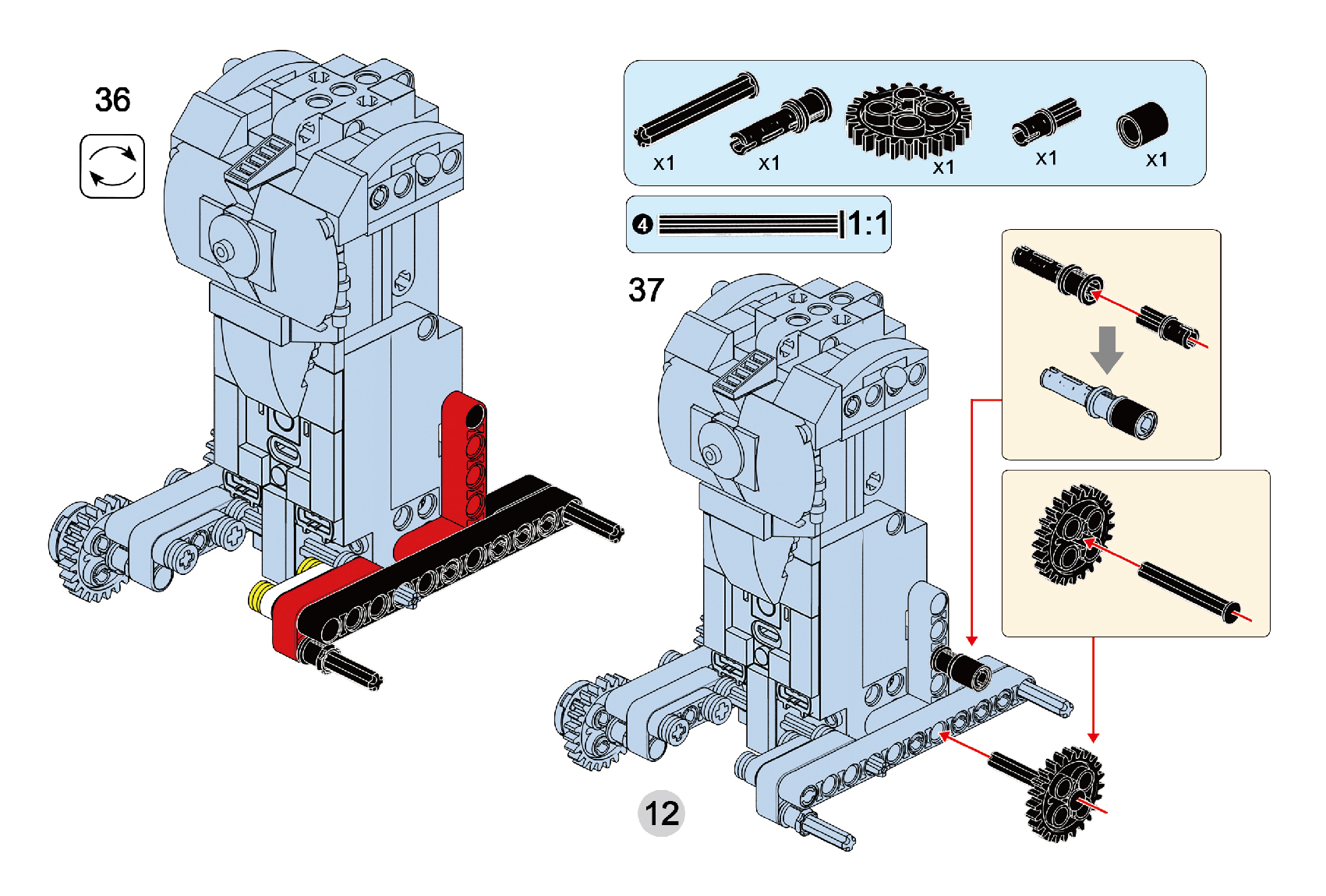 36

x1 x1 x1 x1 x1

4 1:1

37

12