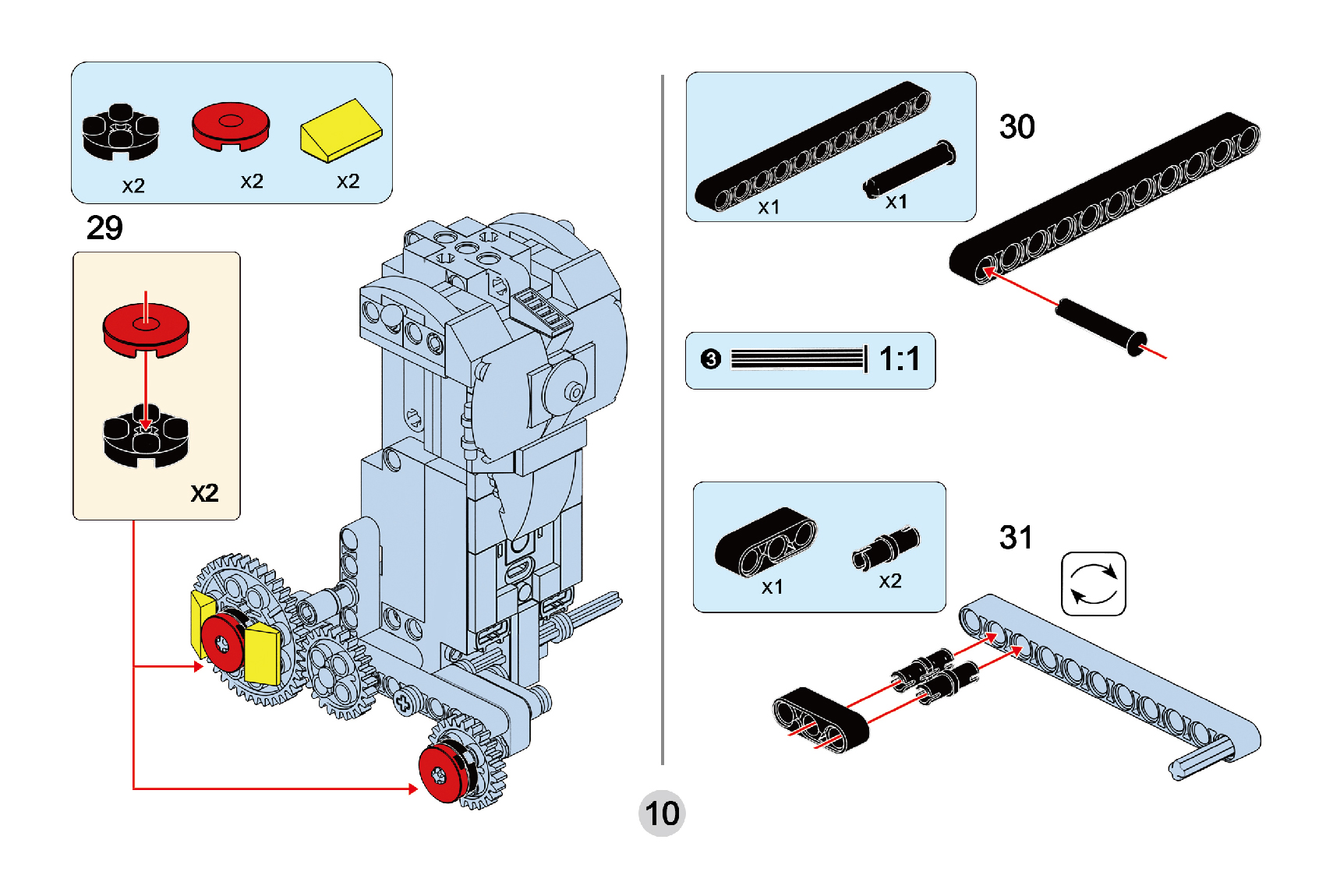 x2
x2
x2

29

x2

x1
x1

30

3
1:1

x1
x2

31

10