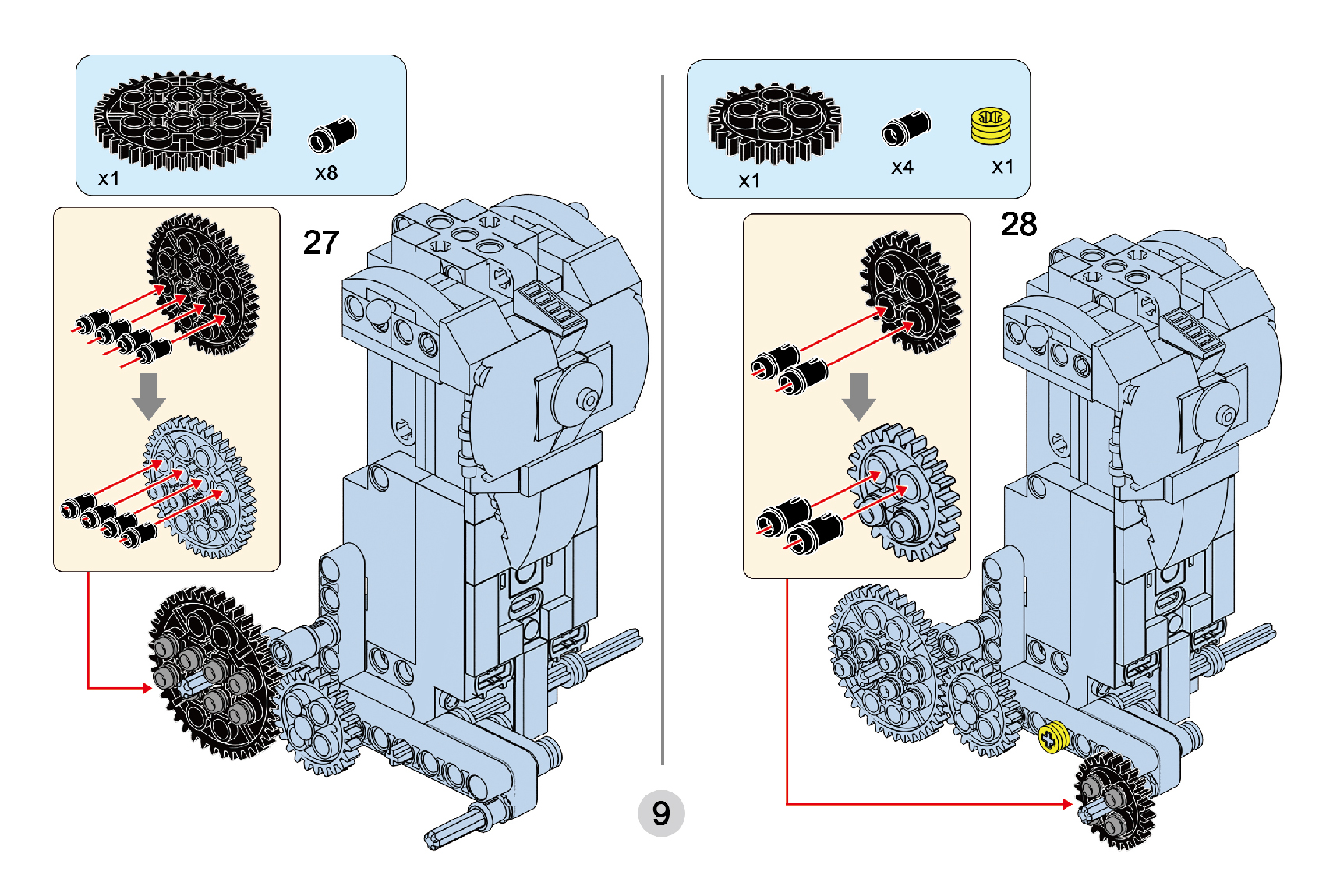 x1 x8

27

x1 x4 x1

28

9