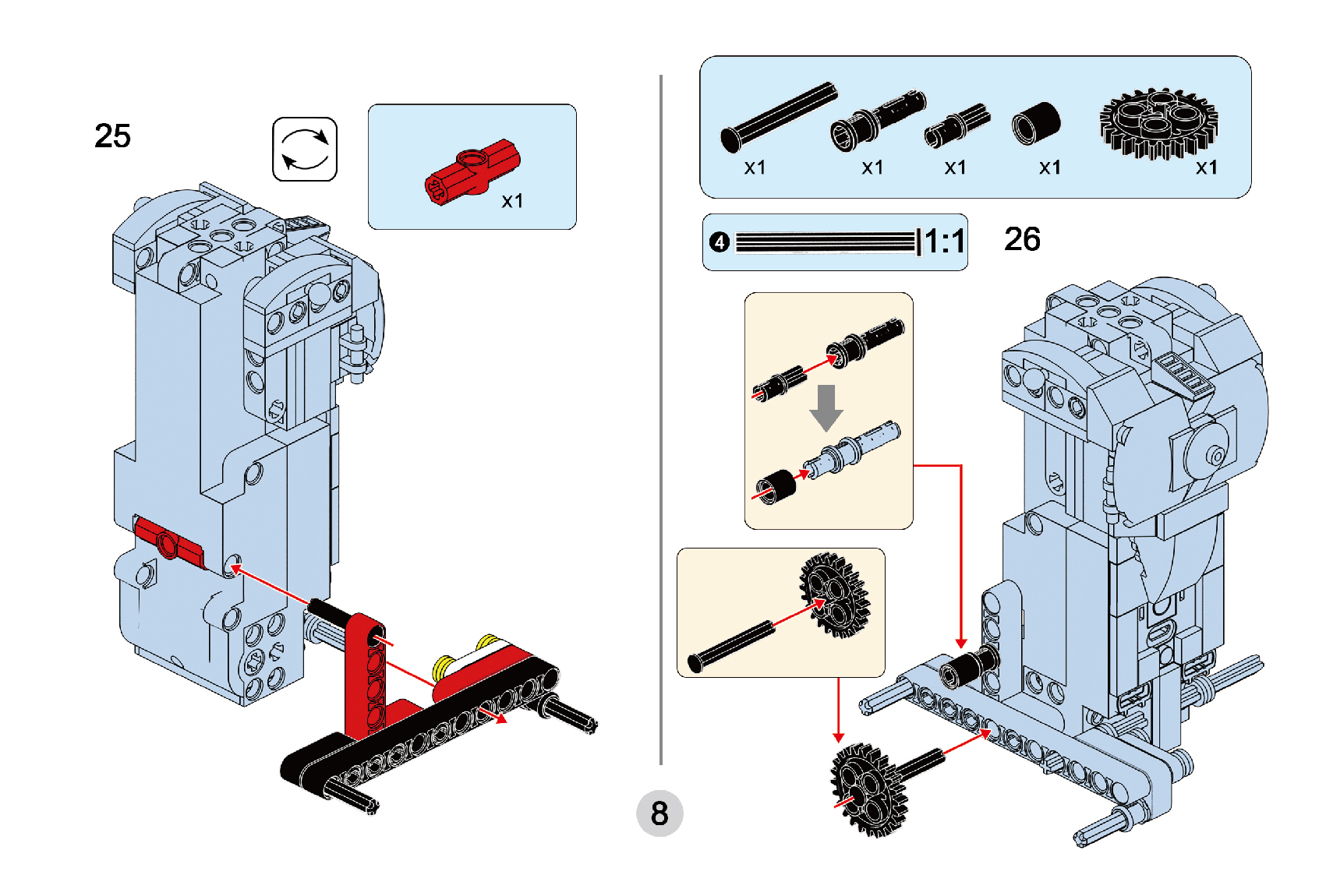 25

x1

x1 x1 x1 x1 x1

4 1:1

26

8