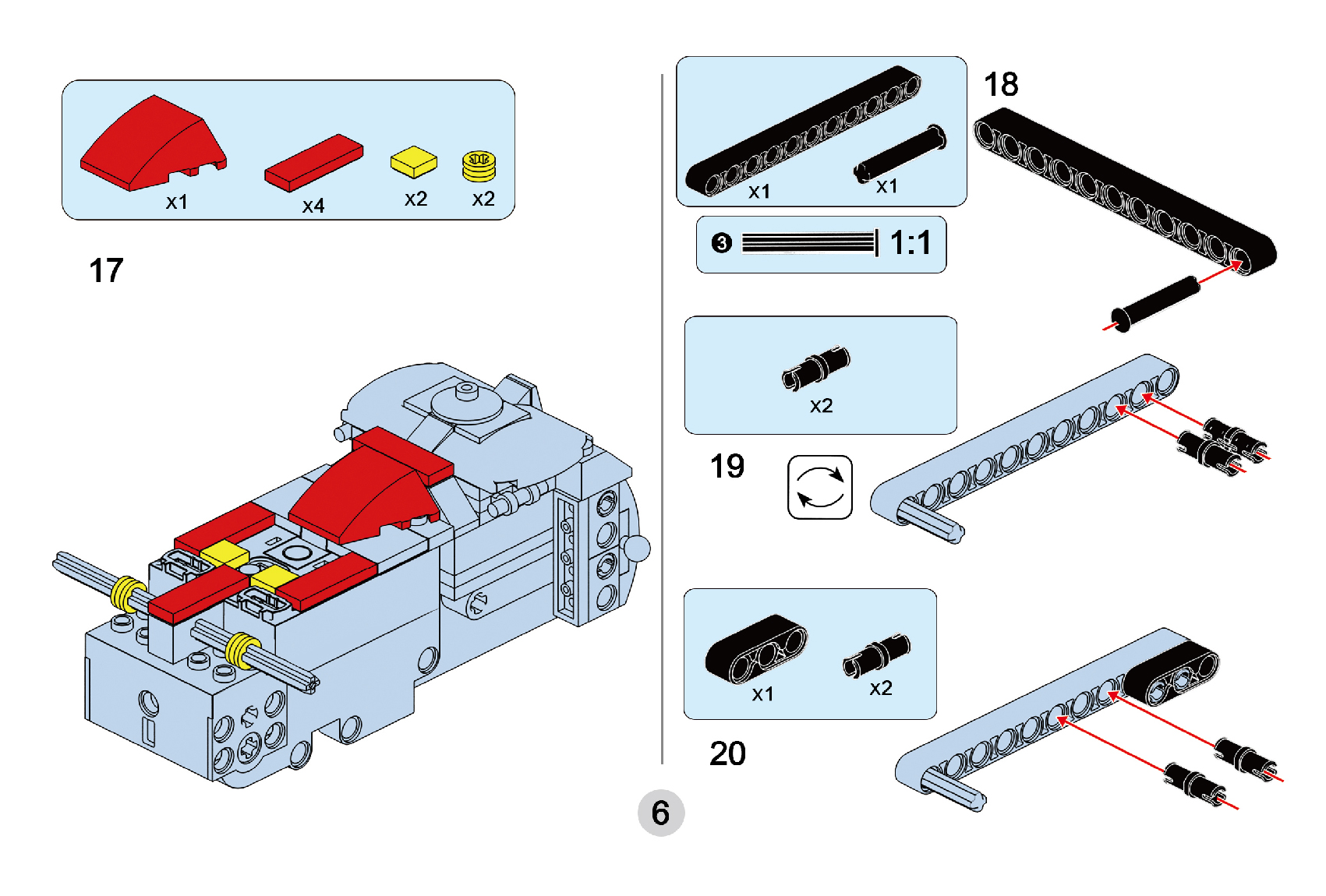 x1 x4 x2 x2

17

x1 x1

18

3 1:1

x2

19

x1 x2

20

6