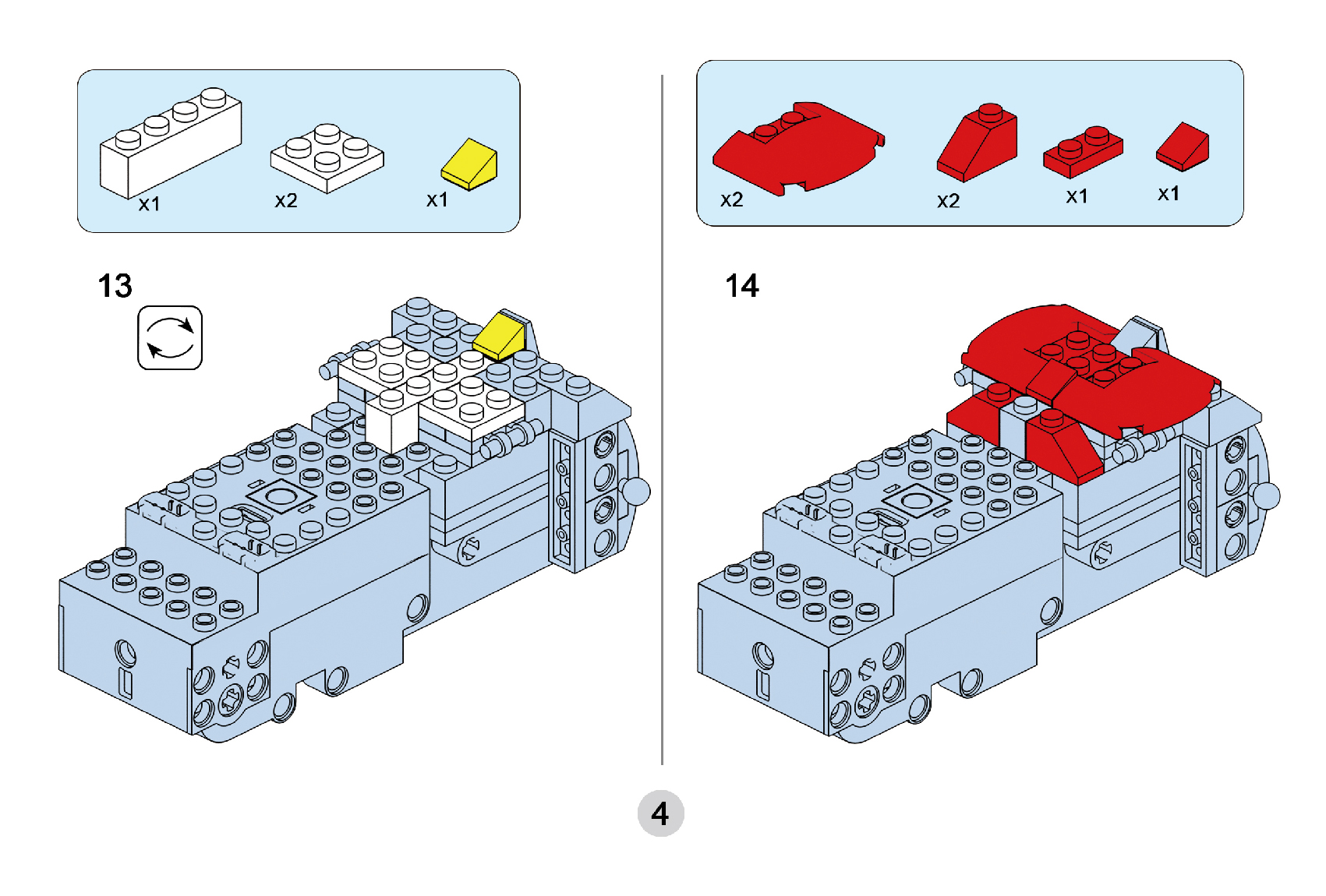 x1 x2 x1

13

x2 x2 x1 x1

14

4