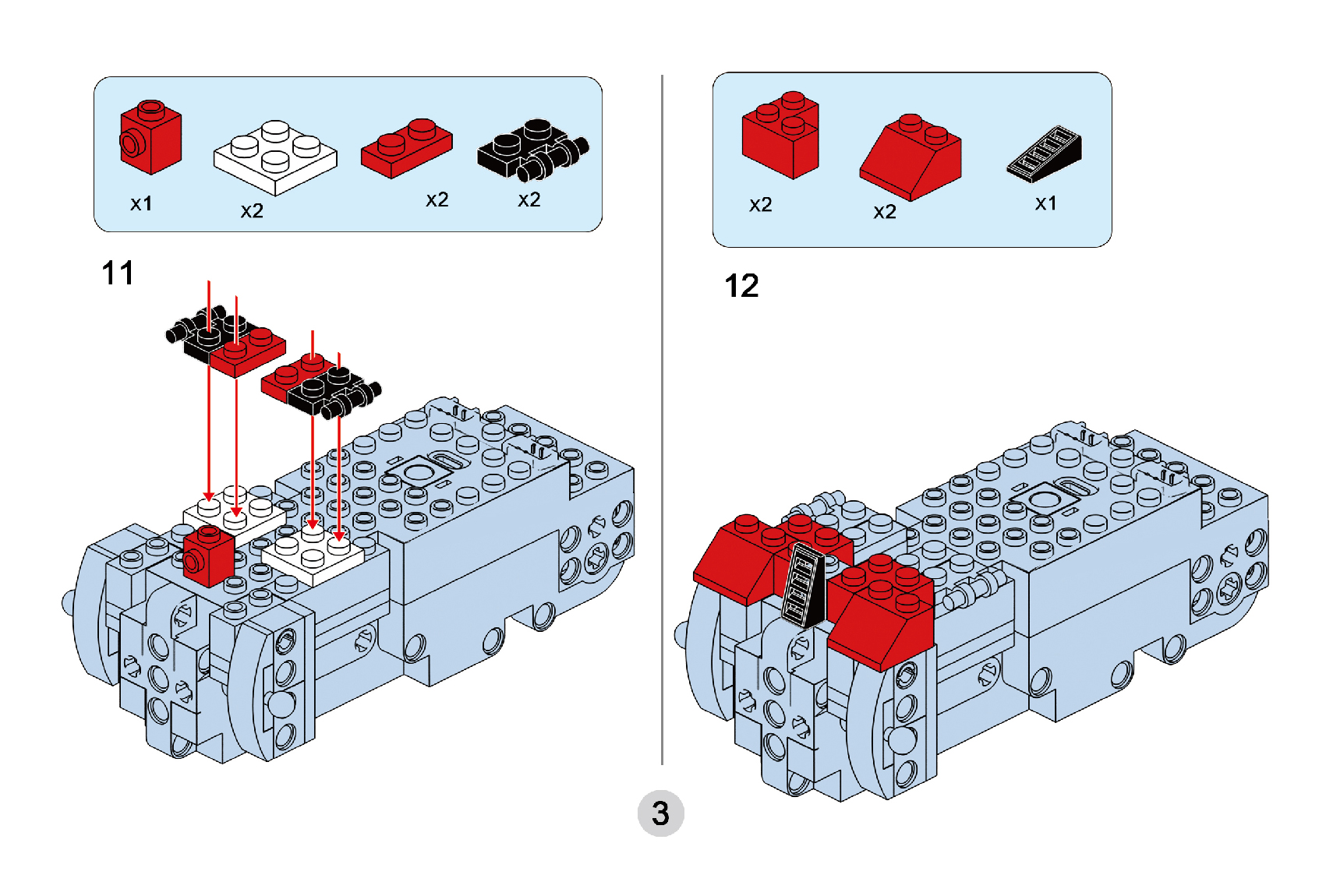 x1 x2 x2 x2

11

x2 x2 x1

12

3