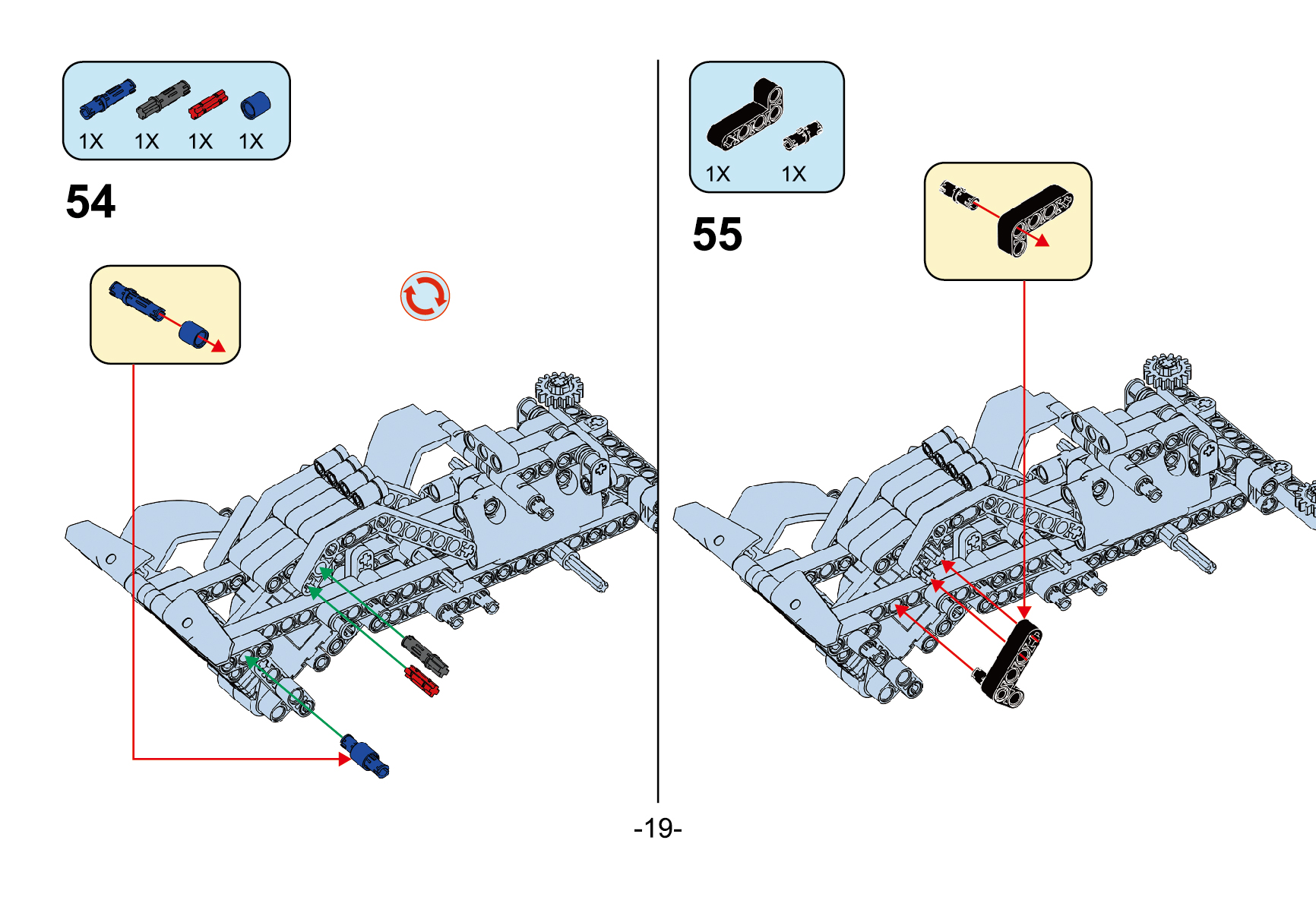 1X 1X 1X 1X

54

1X 1X

55

-19-