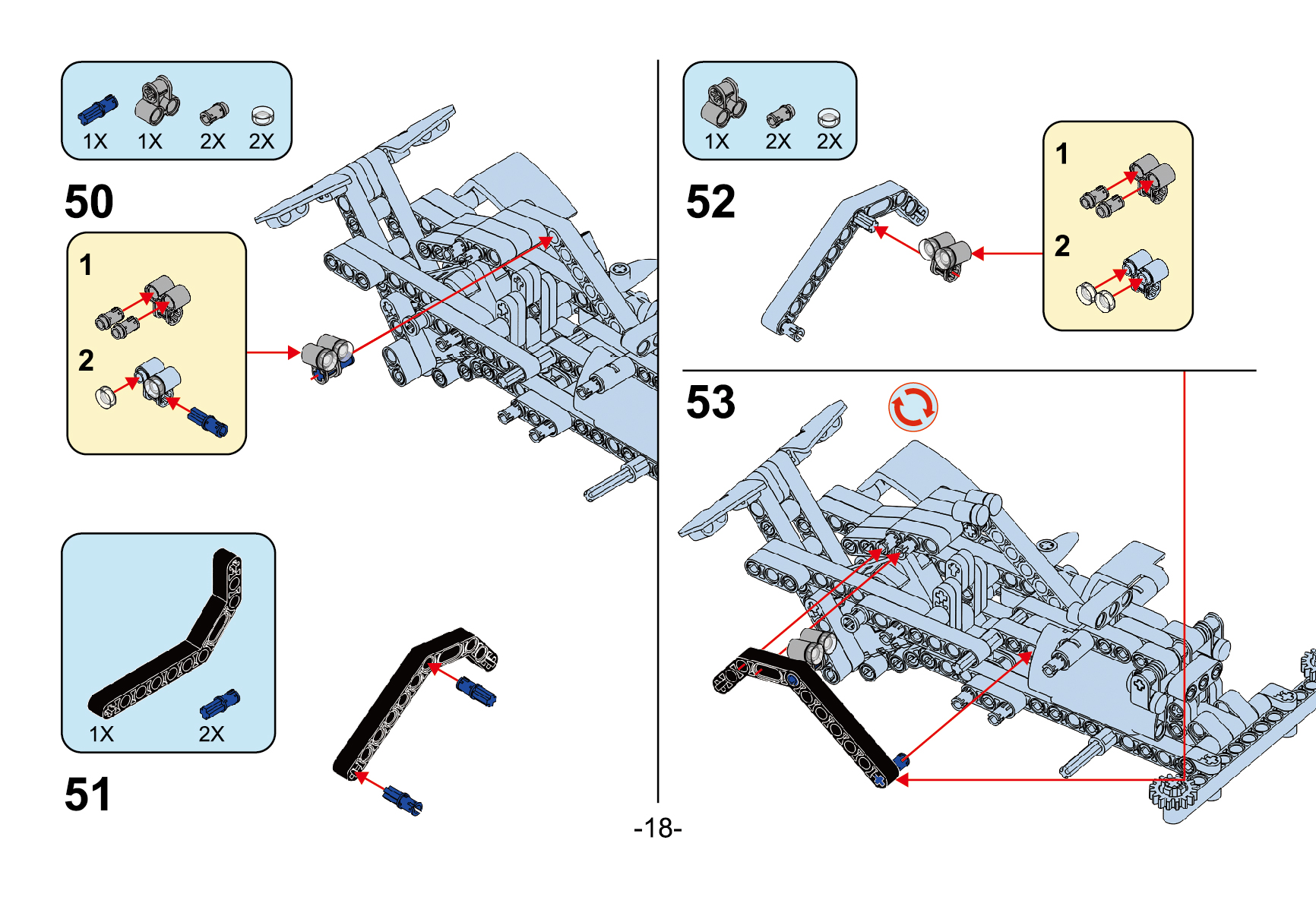 1X 1X 2X 2X

50

1

2

1X 2X

51

1X 2X 2X

52

1

2

53

-18-