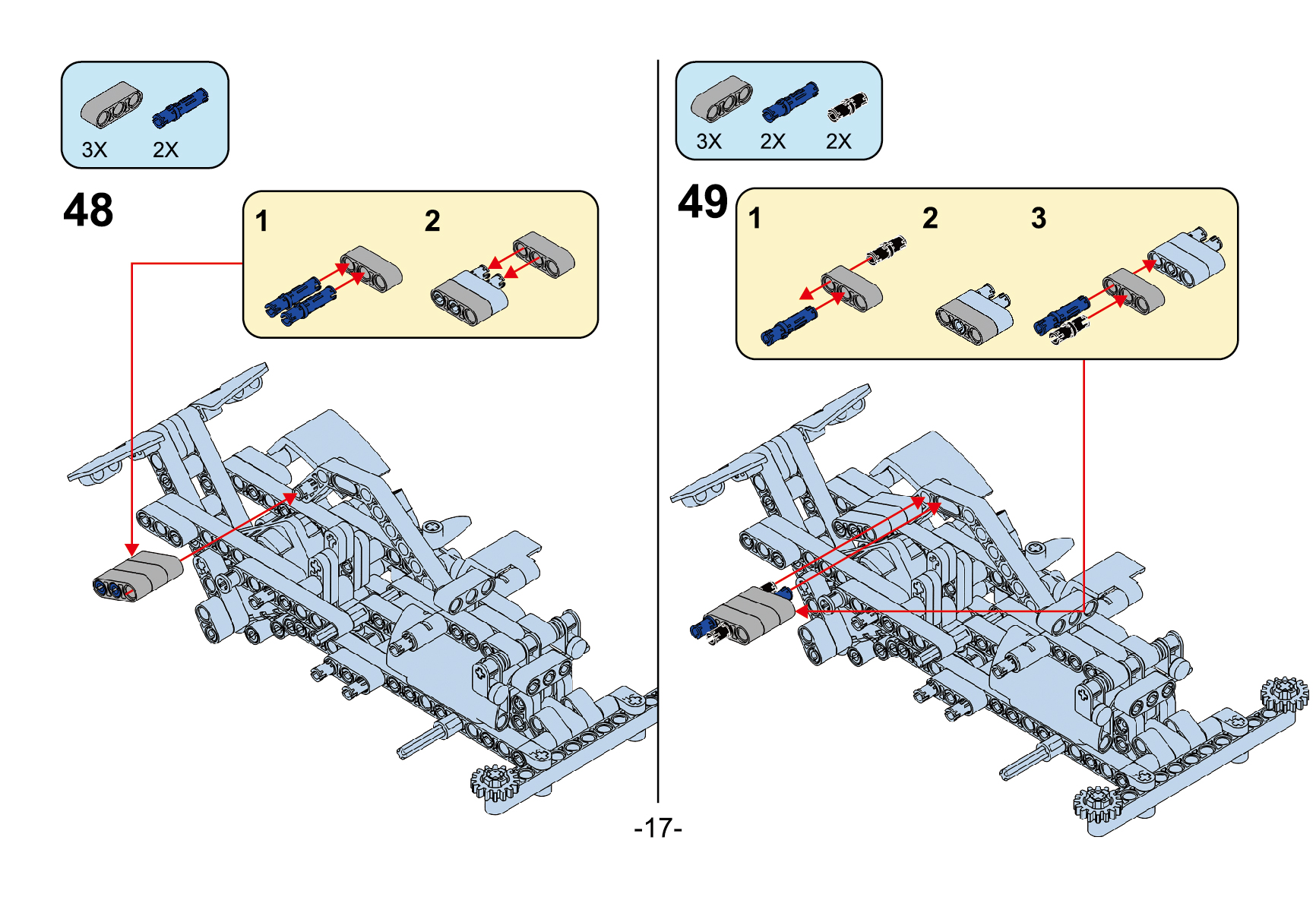 3X 2X

48

1 2

3X 2X 2X

49

1 2 3

-17-